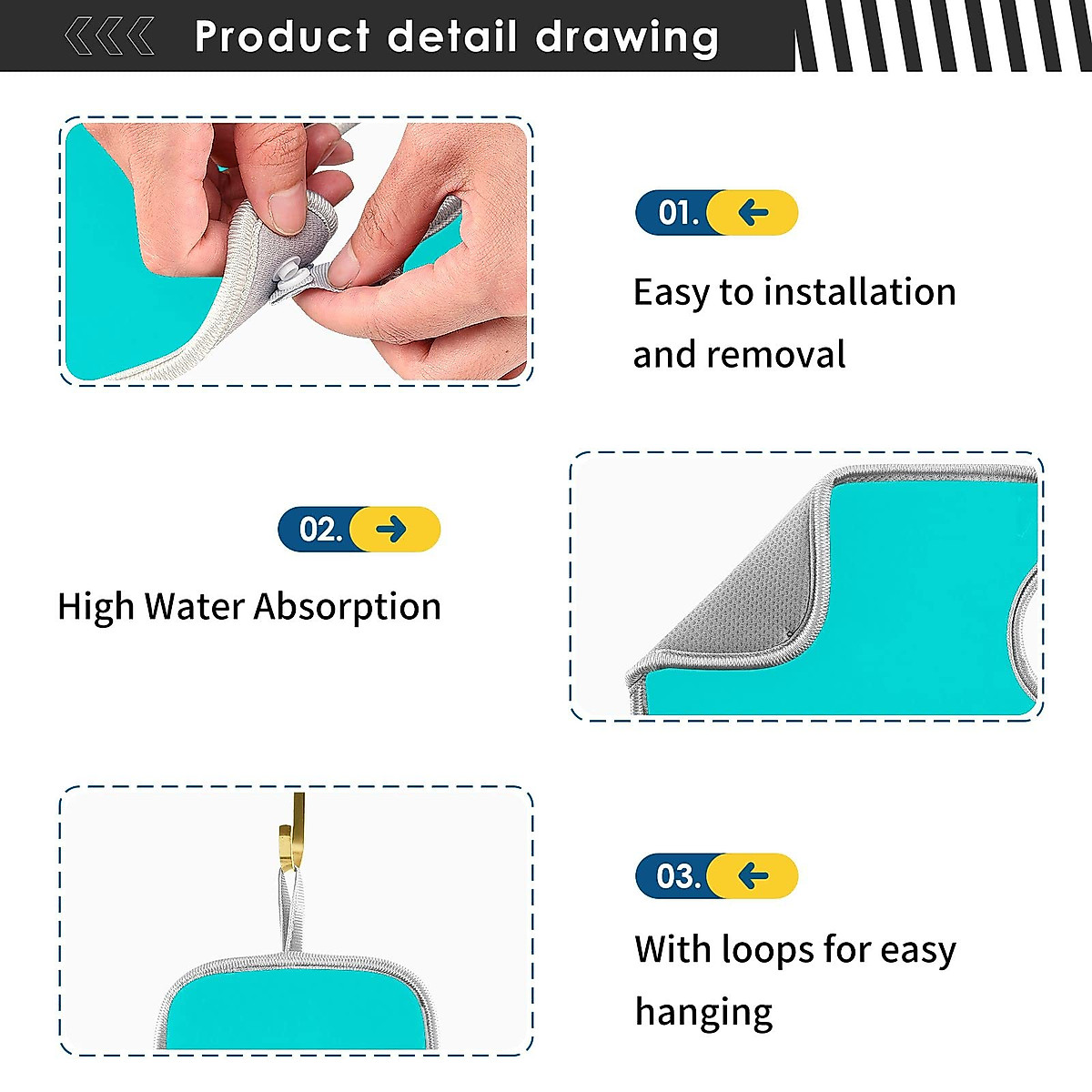 Product detail drawing

01.

Easy to installation and removal

02.

High Water Absorption

03.

With loops for easy hanging