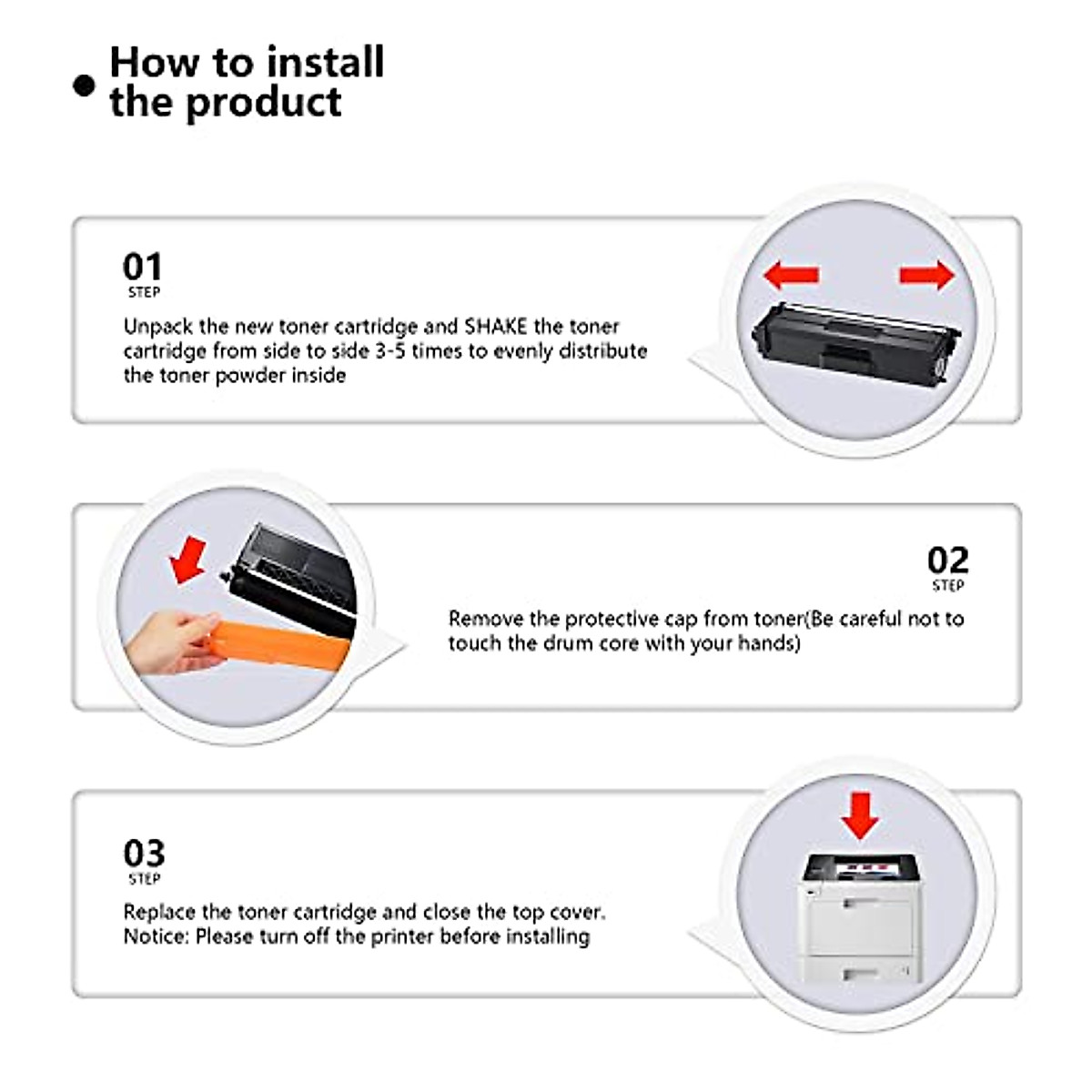 How to install the product

01
STEP
Unpack the new toner cartridge and SHAKE the toner cartridge from side to side 3-5 times to evenly distribute the toner powder inside

02
STEP
Remove the protective cap from toner(Be careful not to touch the drum core with your hands)

03
STEP
Replace the toner cartridge and close the top cover.
Notice: Please turn off the printer before installing