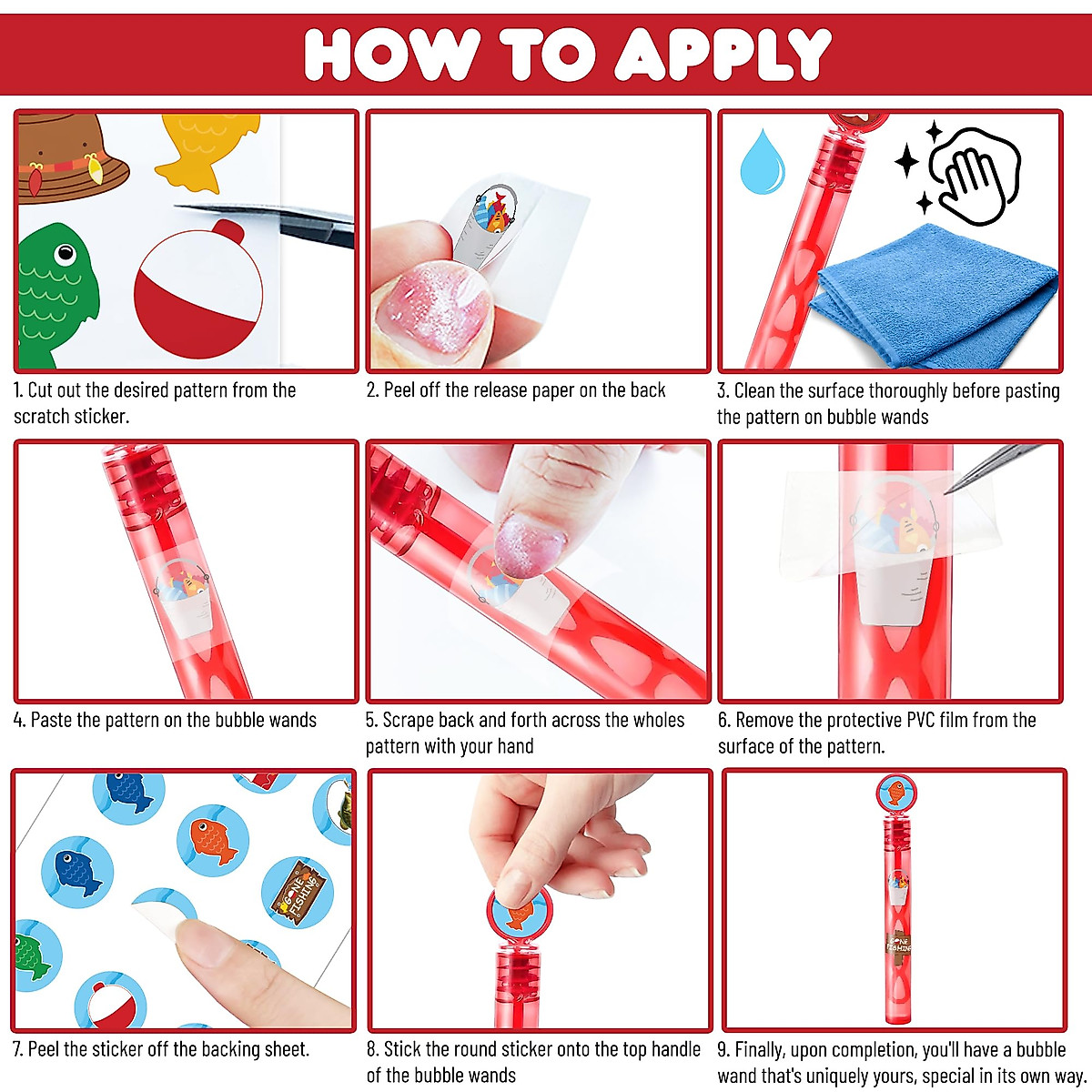 HOW TO APPLY

1. Cut out the desired pattern from the scratch sticker.

2. Peel off the release paper on the back

3. Clean the surface thoroughly before pasting the pattern on bubble wands

4. Paste the pattern on the bubble wands

5. Scrape back and forth across the wholes pattern with your hand

6. Remove the protective PVC film from the surface of the pattern.

GONE FISHING

7. Peel the sticker off the backing sheet.

8. Stick the round sticker onto the top handle of the bubble wands

GONE FISHING

9. Finally, upon completion, you'll have a bubble wand that's uniquely yours, special in its own way.