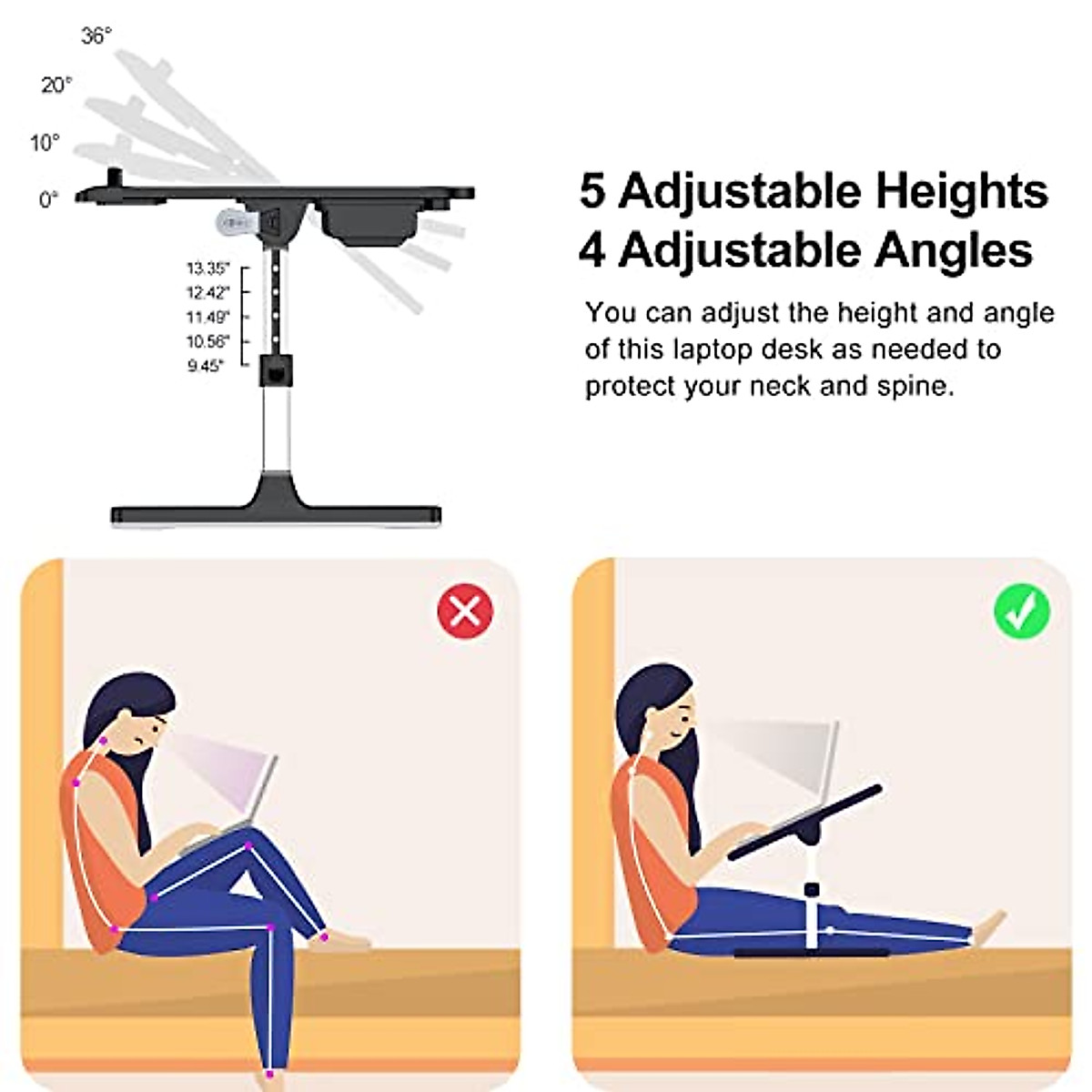 36°
20°
10°
0°

13.35"
12.42"
11.49"
10.56"
9.45"

5 Adjustable Heights
4 Adjustable Angles

You can adjust the height and angle of this laptop desk as needed to protect your neck and spine.