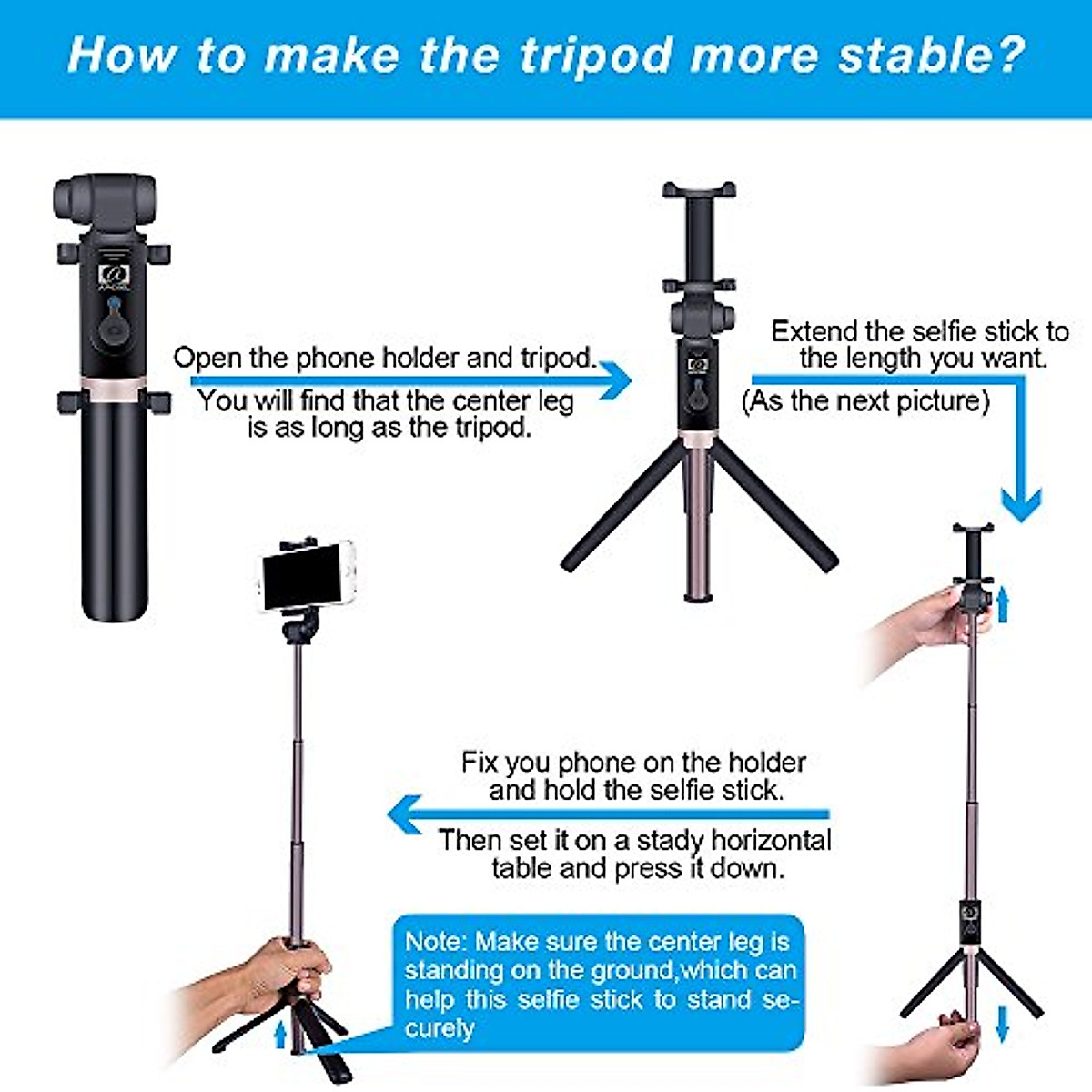 How to make the tripod more stable?

Open the phone holder and tripod.

You will find that the center leg is as long as the tripod.

Extend the selfie stick to the length you want.

(As the next picture)

Fix you phone on the holder and hold the selfie stick.

Then set it on a stady horizontal table and press it down.

Note: Make sure the center leg is standing on the ground,which can help this selfie stick to stand securely