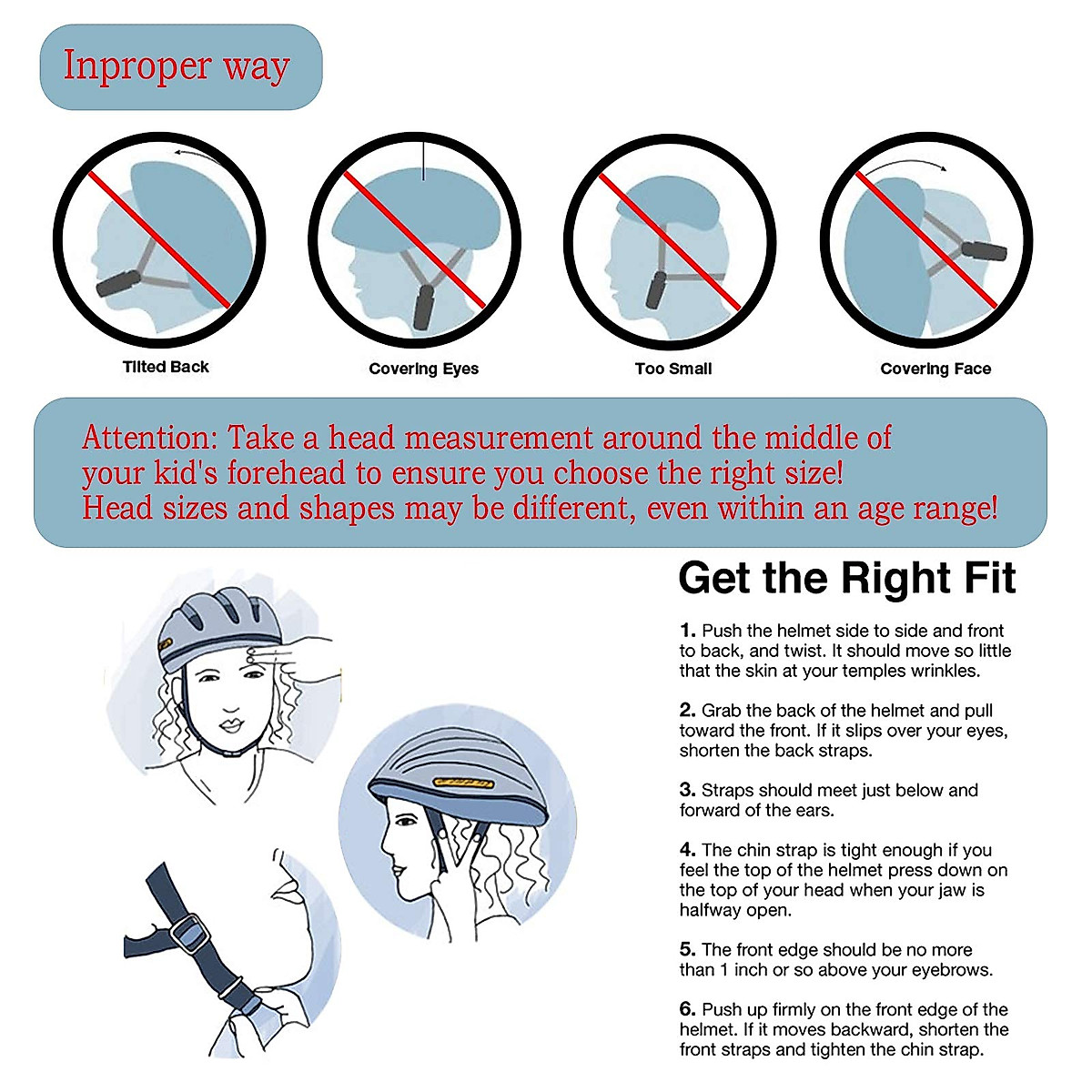 Inproper way

Tilted Back

Covering Eyes

Too Small

Covering Face

Attention: Take a head measurement around the middle of your kid's forehead to ensure you choose the right size! Head sizes and shapes may be different, even within an age range!

Get the Right Fit

1. Push the helmet side to side and front to back, and twist. It should move so little that the skin at your temples wrinkles.

2. Grab the back of the helmet and pull toward the front. If it slips over your eyes, shorten the back straps.

3. Straps should meet just below and forward of the ears.

4. The chin strap is tight enough if you feel the top of the helmet press down on the top of your head when your jaw is halfway open.

5. The front edge should be no more than 1 inch or so above your eyebrows.

6. Push up firmly on the front edge of the helmet. If it moves backward, shorten the front straps and tighten the chin strap.