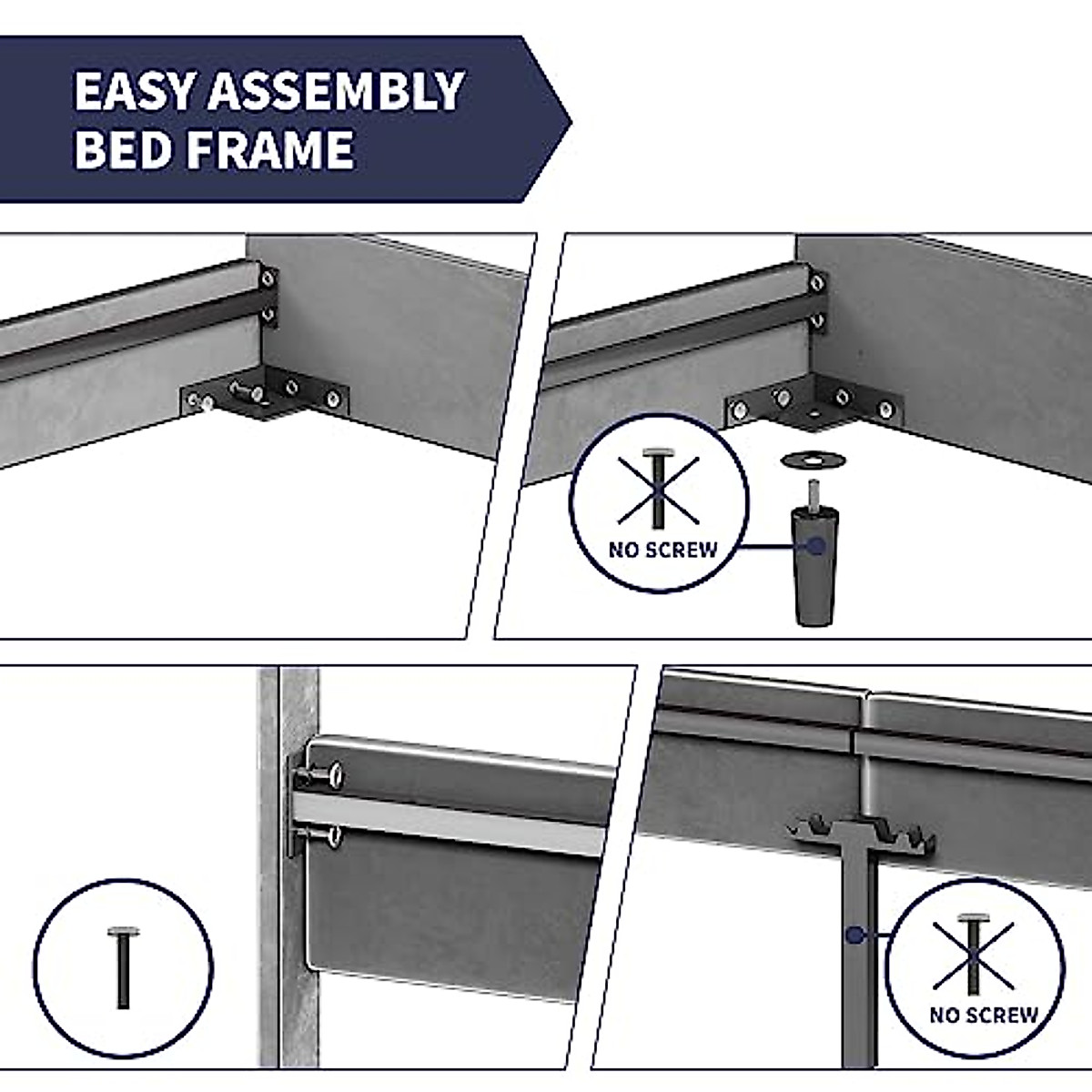 EASY ASSEMBLY BED FRAME

NO SCREW

NO SCREW