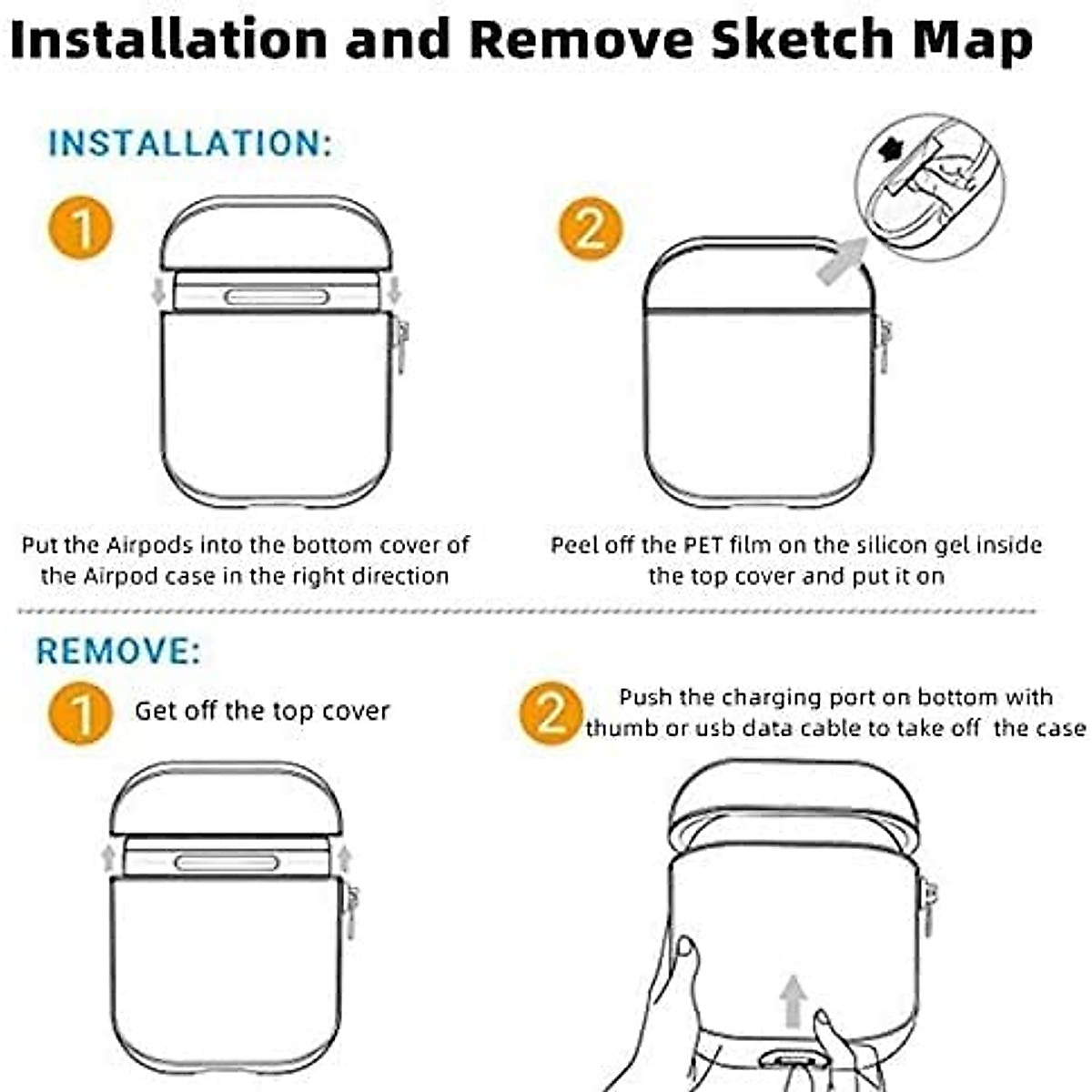 Installation and Remove Sketch Map

INSTALLATION:

1

Put the Airpods into the bottom cover of the Airpod case in the right direction

2

Peel off the PET film on the silicon gel inside the top cover and put it on

REMOVE:

1 Get off the top cover

2 Push the charging port on bottom with thumb or usb data cable to take off the case