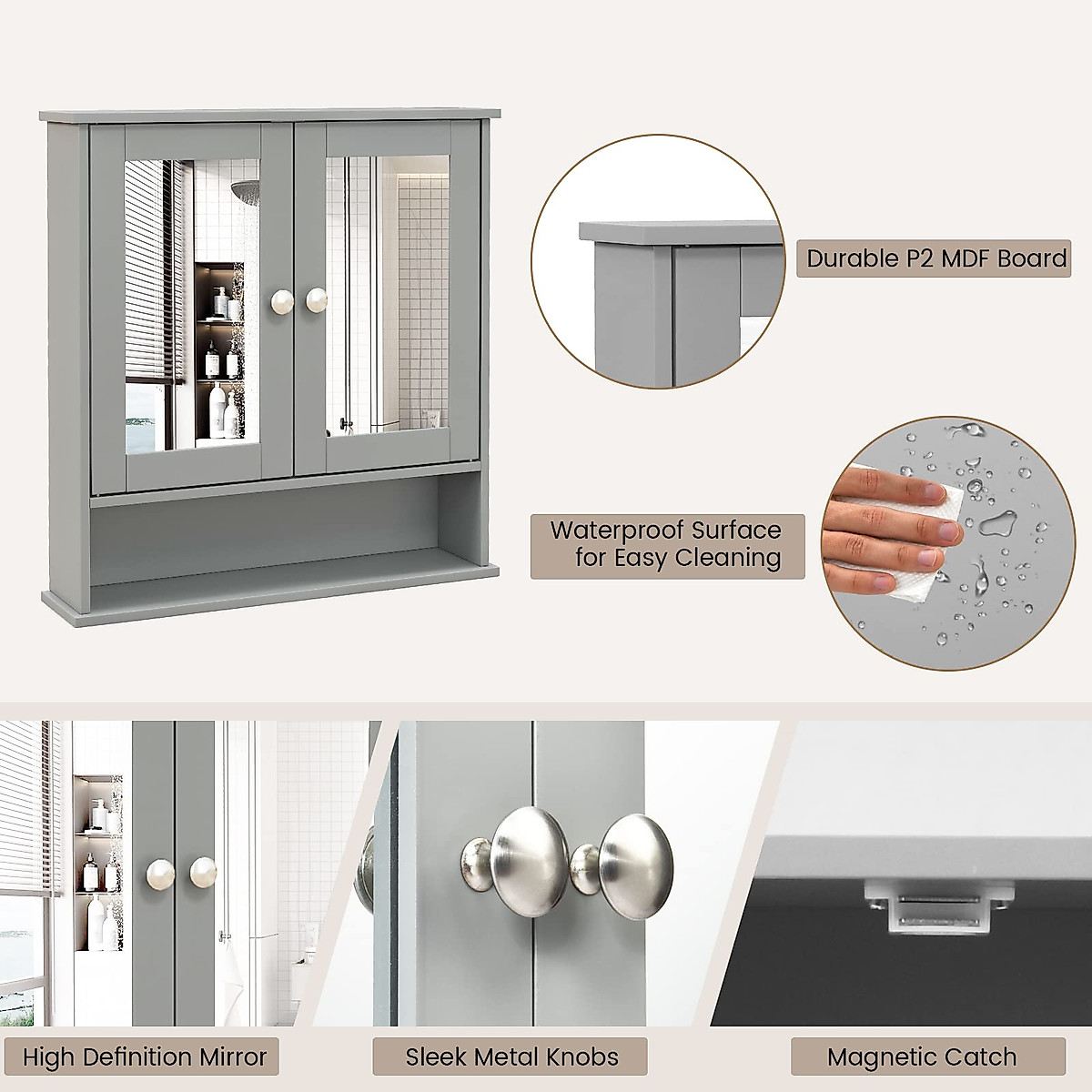 Durable P2 MDF Board

Waterproof Surface for Easy Cleaning

High Definition Mirror

Sleek Metal Knobs

Magnetic Catch