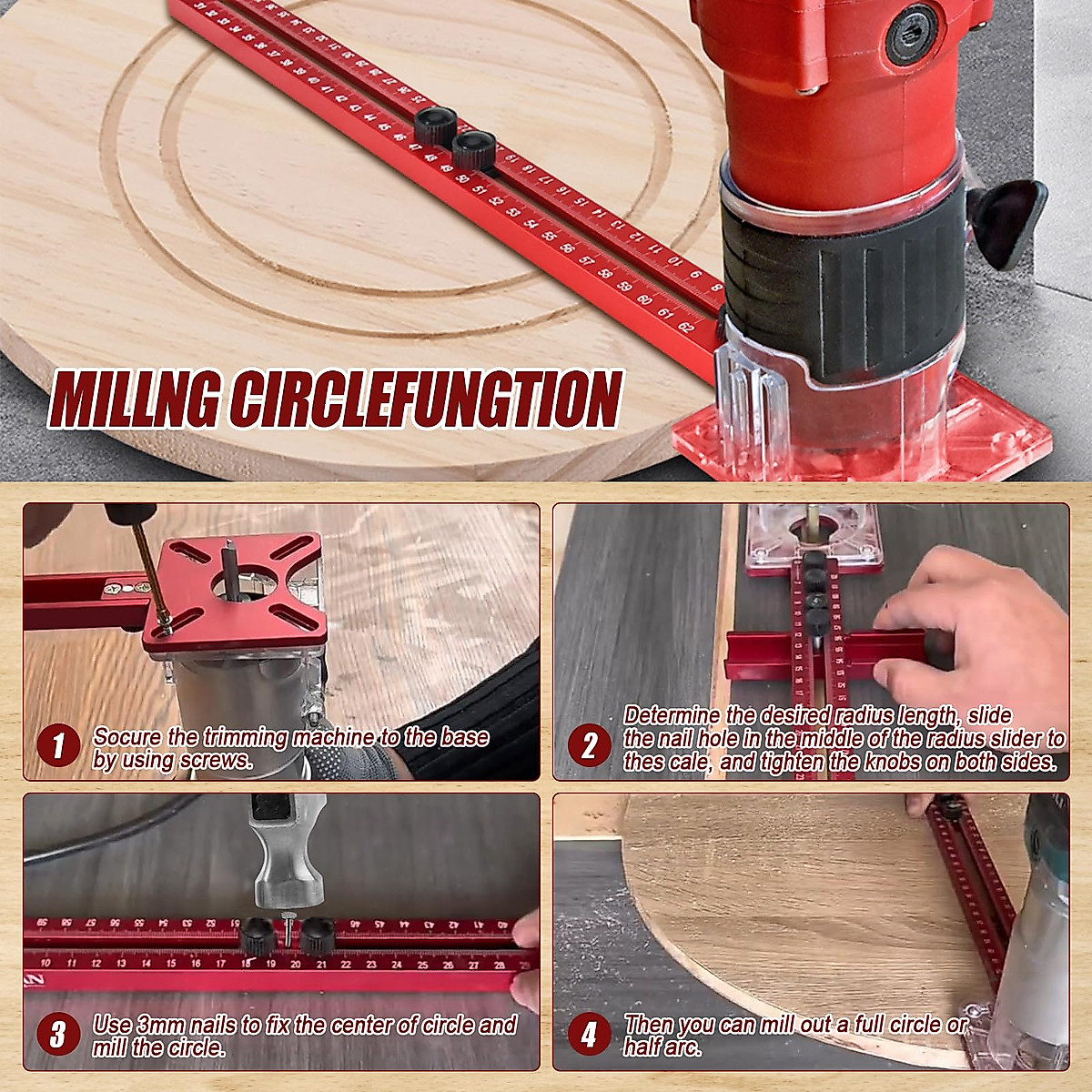 MILLNG CIRCLEFUNGTION

1 Socure the trimming machine to the base by using screws.

2 Determine the desired radius length, slide the nail hole in the middle of the radius slider to thes cale, and tighten the knobs on both sides.

3 Use 3mm nails to fix the center of circle and mill the circle.

4 Then you can mill out a full circle or half arc.