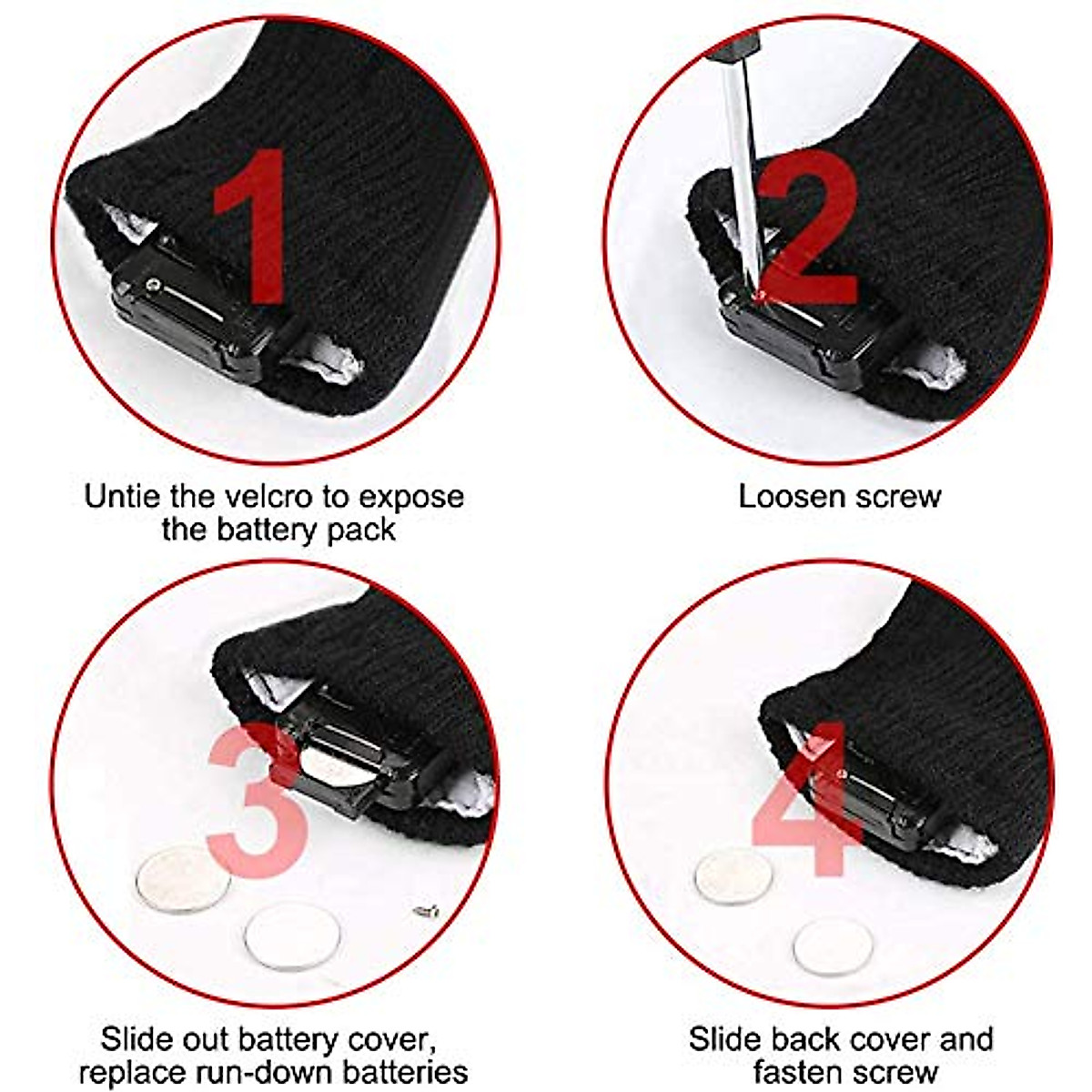 1

Untie the velcro to expose the battery pack

2

Loosen screw

3

Slide out battery cover, replace run-down batteries

4

Slide back cover and fasten screw