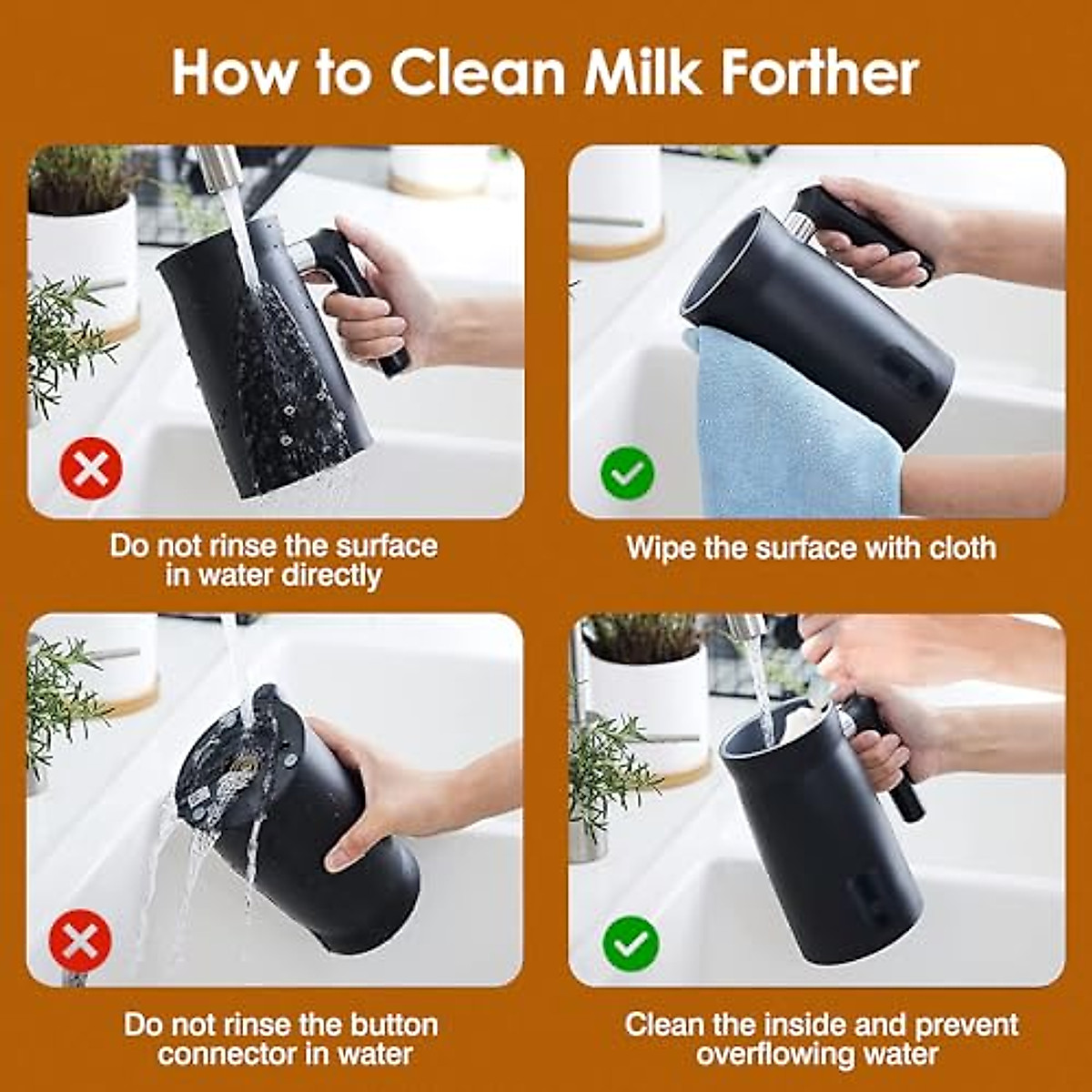 How to Clean Milk Forther

Do not rinse the surface in water directly

Wipe the surface with cloth

Do not rinse the button connector in water

Clean the inside and prevent overflowing water