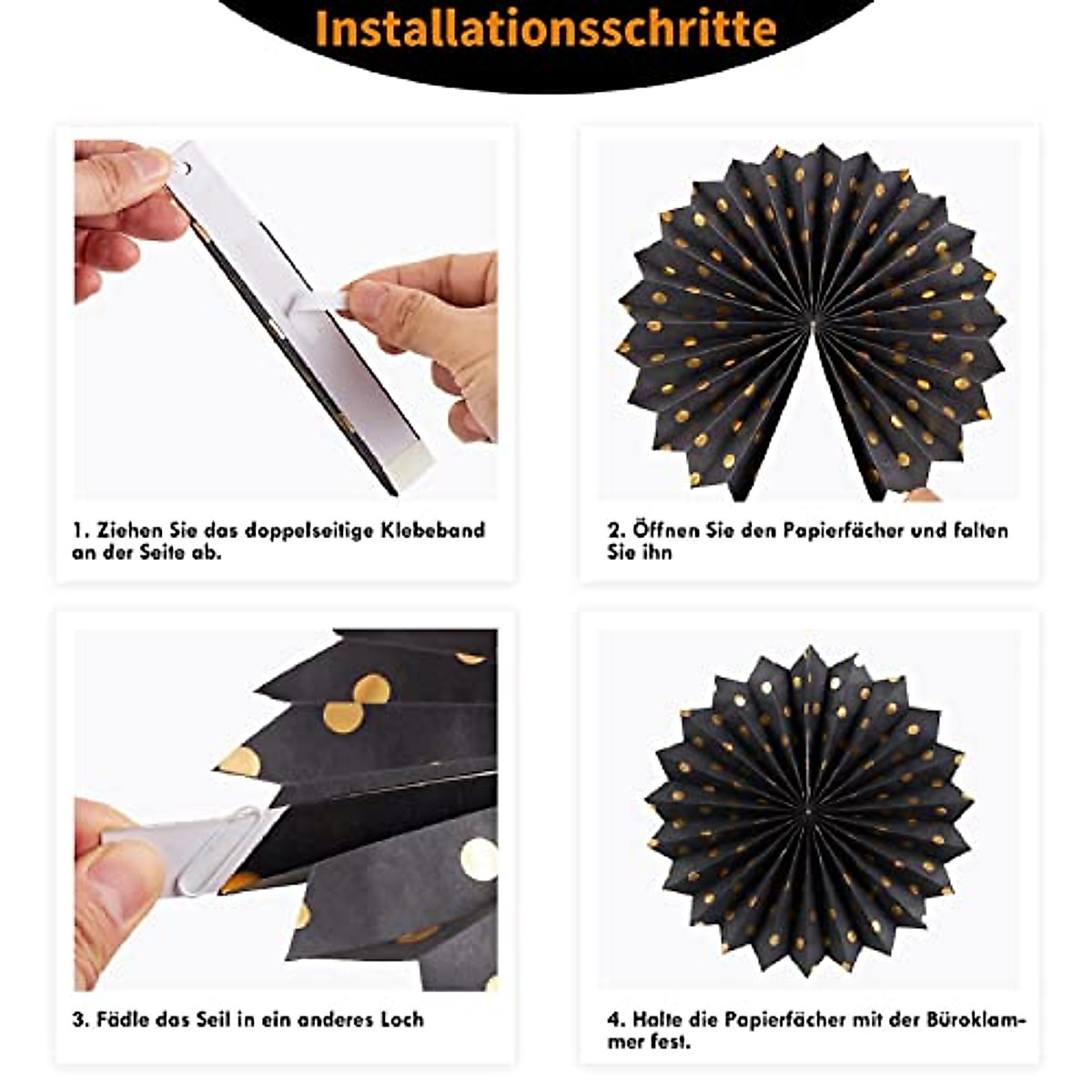 Installationsschritte

1. Ziehen Sie das doppelseitige Klebeband an der Seite ab.

2. Öffnen Sie den Papierfächer und falten Sie ihn

3. Fädle das Seil in ein anderes Loch

4. Halte die Papierfächer mit der Büroklammer fest.