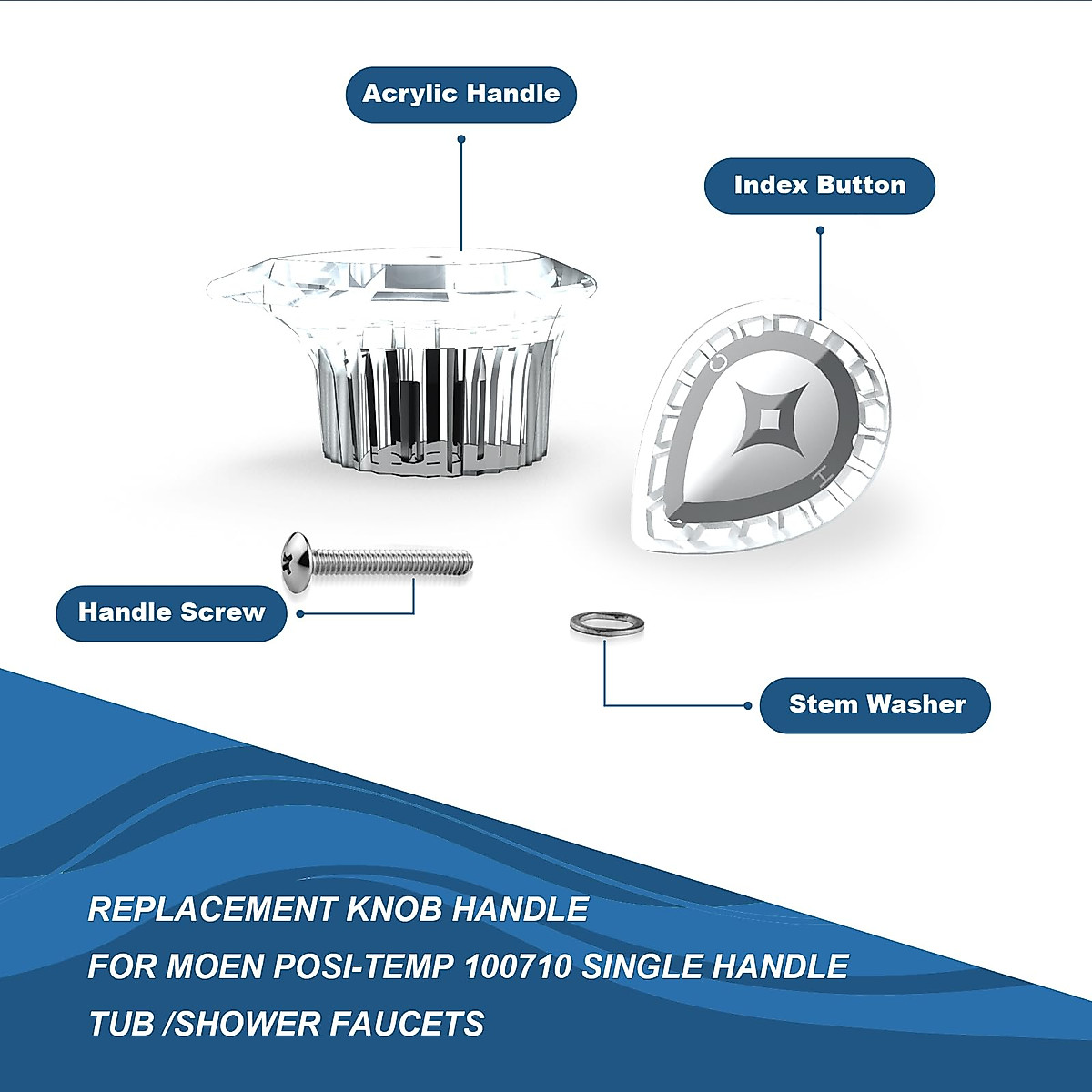 Acrylic Handle

Index Button

C

H

Handle Screw

Stem Washer

REPLACEMENT KNOB HANDLE
FOR MOEN POSI-TEMP 100710 SINGLE HANDLE
TUB /SHOWER FAUCETS