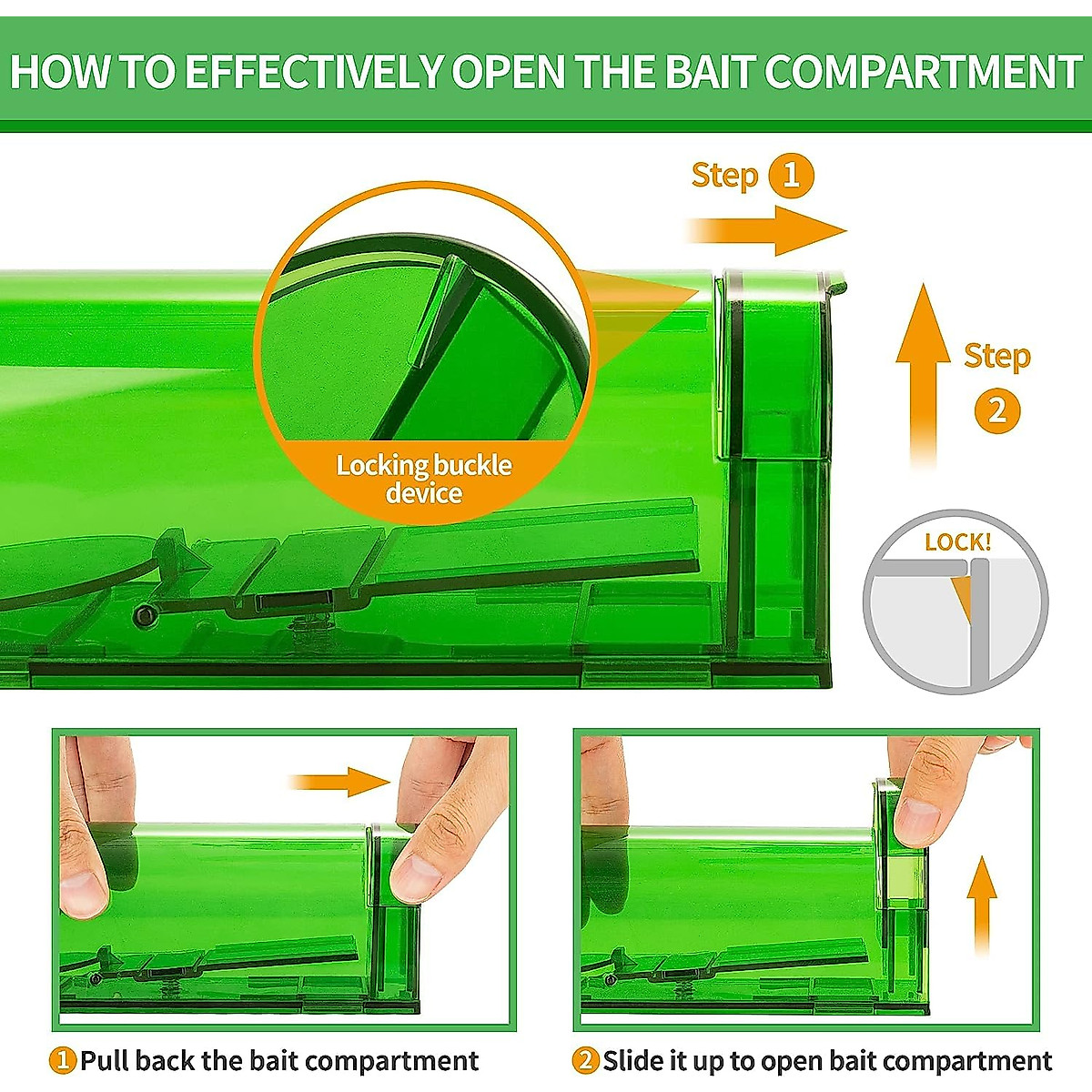 HOW TO EFFECTIVELY OPEN THE BAIT COMPARTMENT

Step 1

Step 2

Locking buckle device

LOCK!

1 Pull back the bait compartment

2 Slide it up to open bait compartment