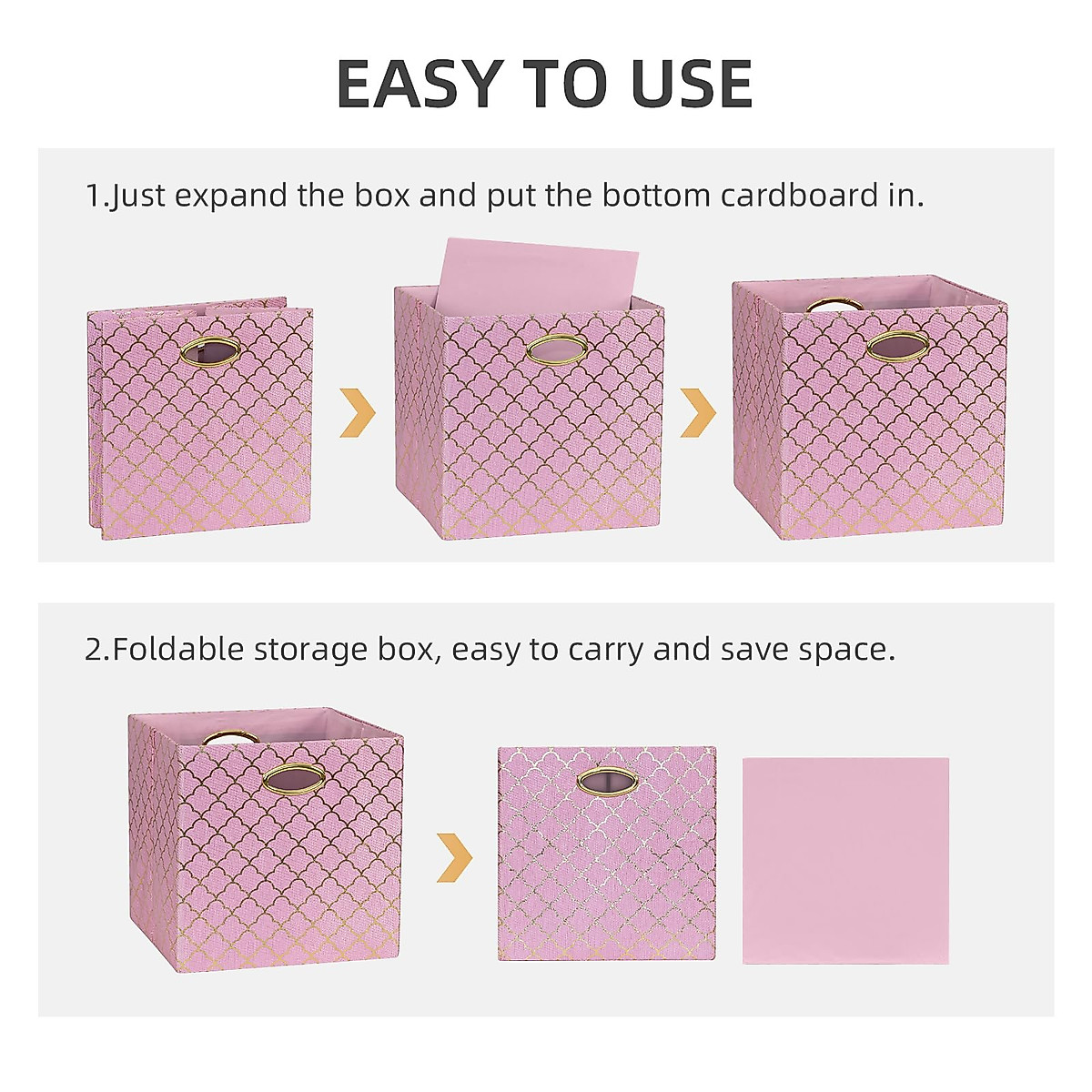 EASY TO USE

1.Just expand the box and put the bottom cardboard in.

2.Foldable storage box, easy to carry and save space.