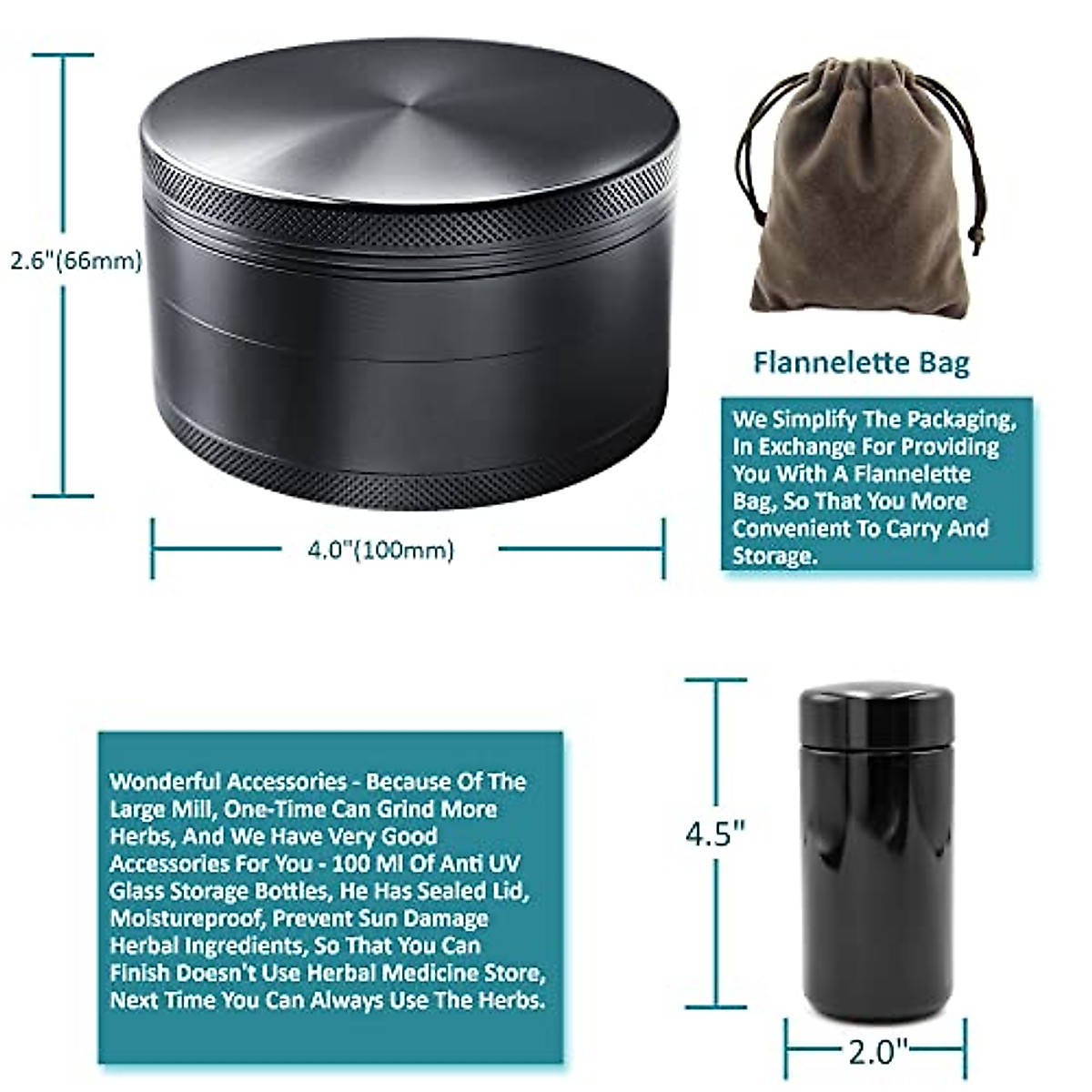 2.6"(66mm)

4.0"(100mm)

Flannelette Bag

We Simplify The Packaging, In Exchange For Providing You With A Flannelette Bag, So That You More Convenient To Carry And Storage.

Wonderful Accessories - Because Of The Large Mill, One-Time Can Grind More Herbs, And We Have Very Good Accessories For You - 100 Ml Of Anti UV Glass Storage Bottles, He Has Sealed Lid, Moistureproof, Prevent Sun Damage Herbal Ingredients, So That You Can Finish Doesn't Use Herbal Medicine Store, Next Time You Can Always Use The Herbs.

4.5"

2.0"