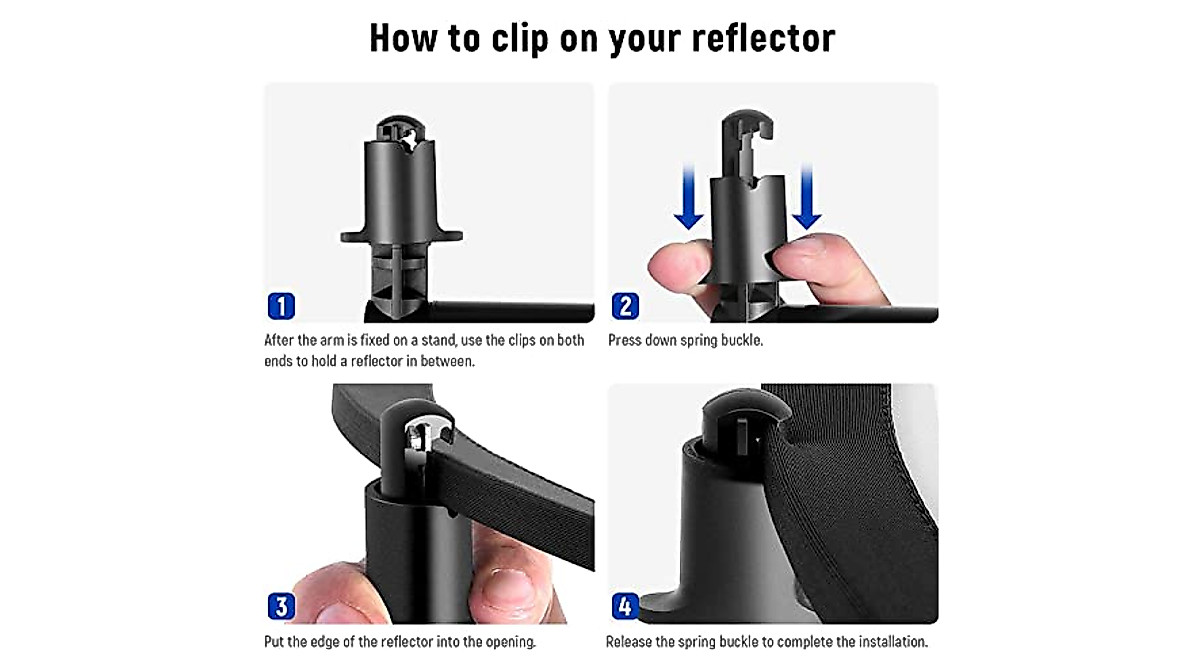 How to clip on your reflector

1

After the arm is fixed on a stand, use the clips on both ends to hold a reflector in between.

2

Press down spring buckle.

3

Put the edge of the reflector into the opening.

4

Release the spring buckle to complete the installation.