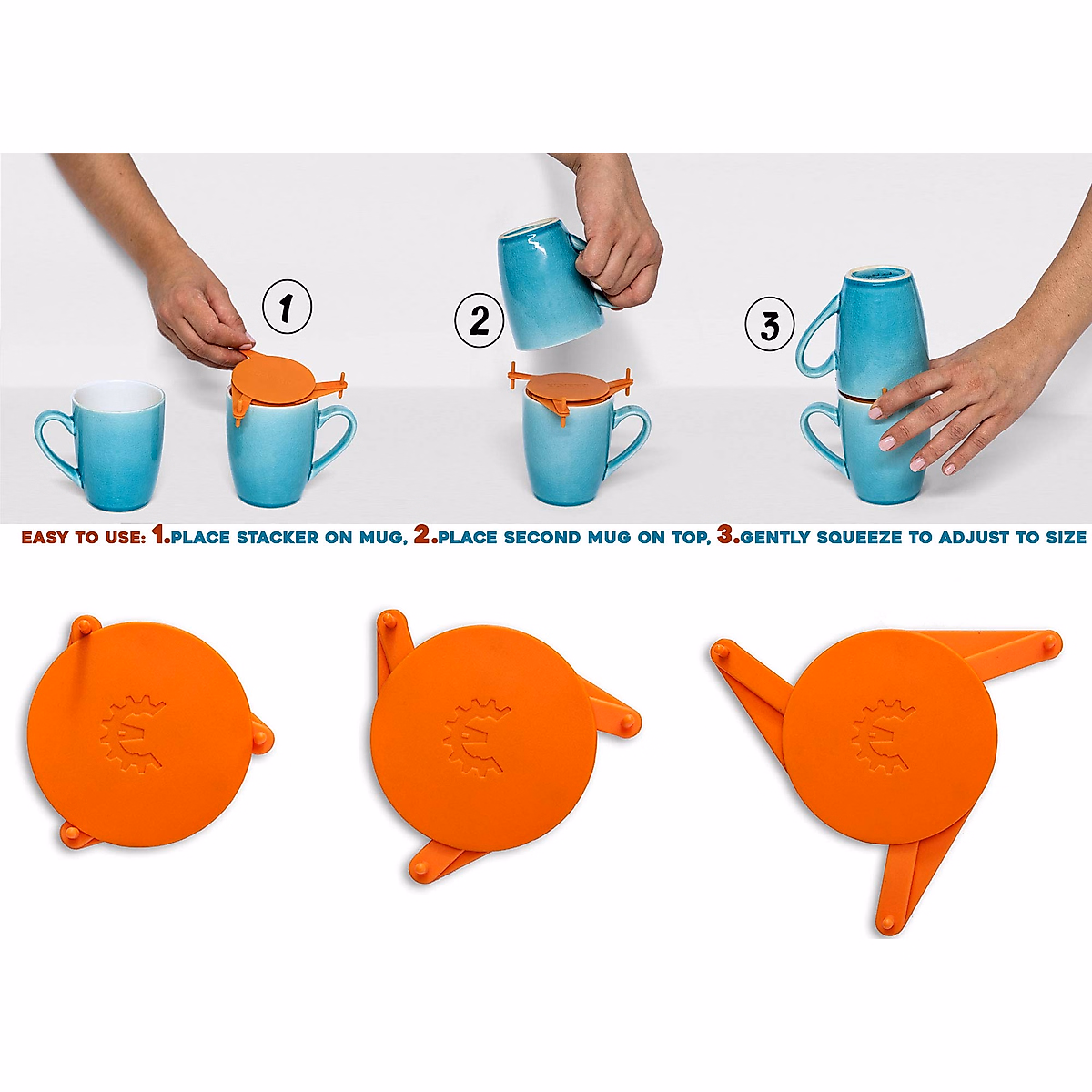 1

2

3

EASY TO USE: 1.PLACE STACKER ON MUG, 2.PLACE SECOND MUG ON TOP, 3.GENTLY SQUEEZE TO ADJUST TO SIZE