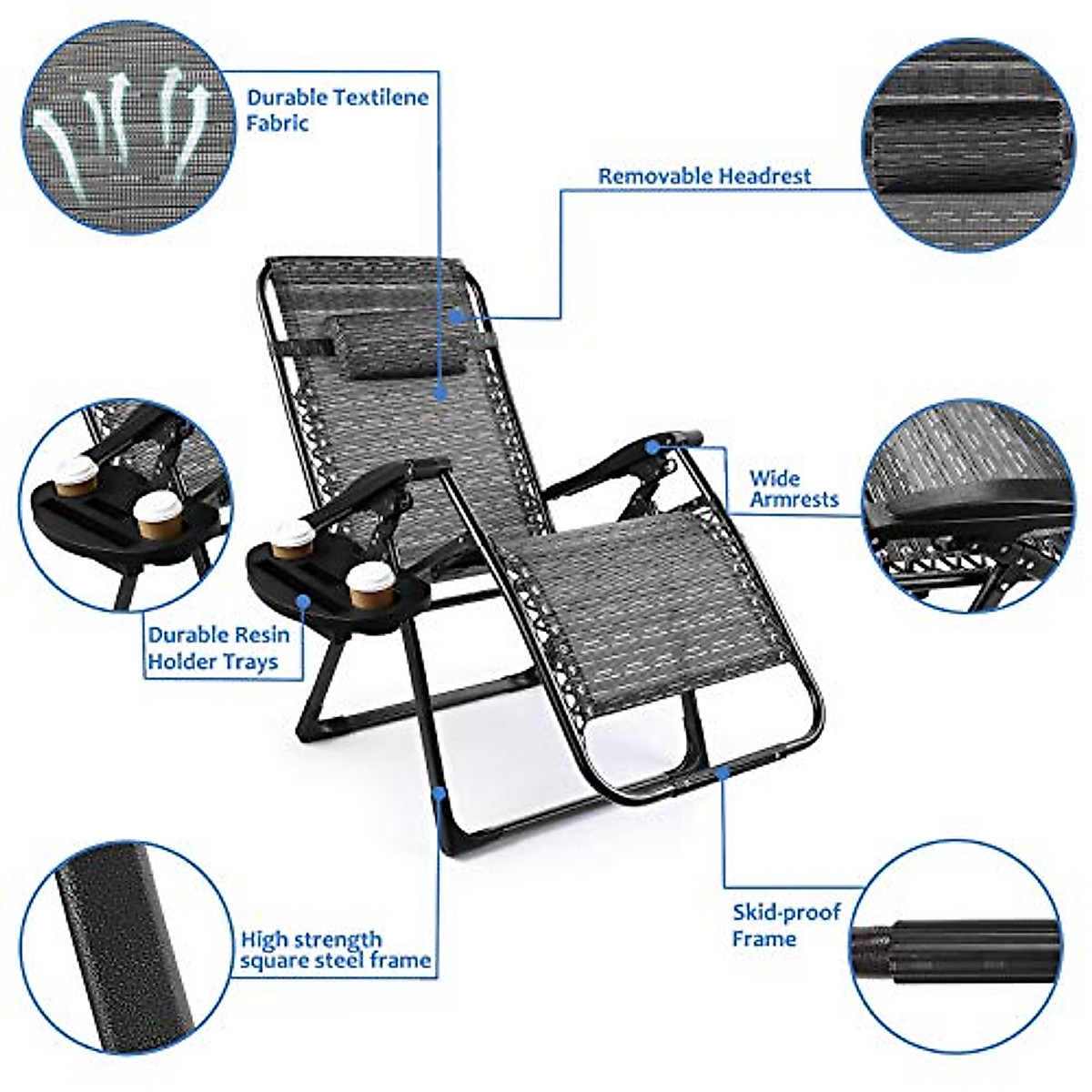 Durable Textilene Fabric

Removable Headrest

Wide Armrests

Durable Resin Holder Trays

High strength square steel frame

Skid-proof Frame