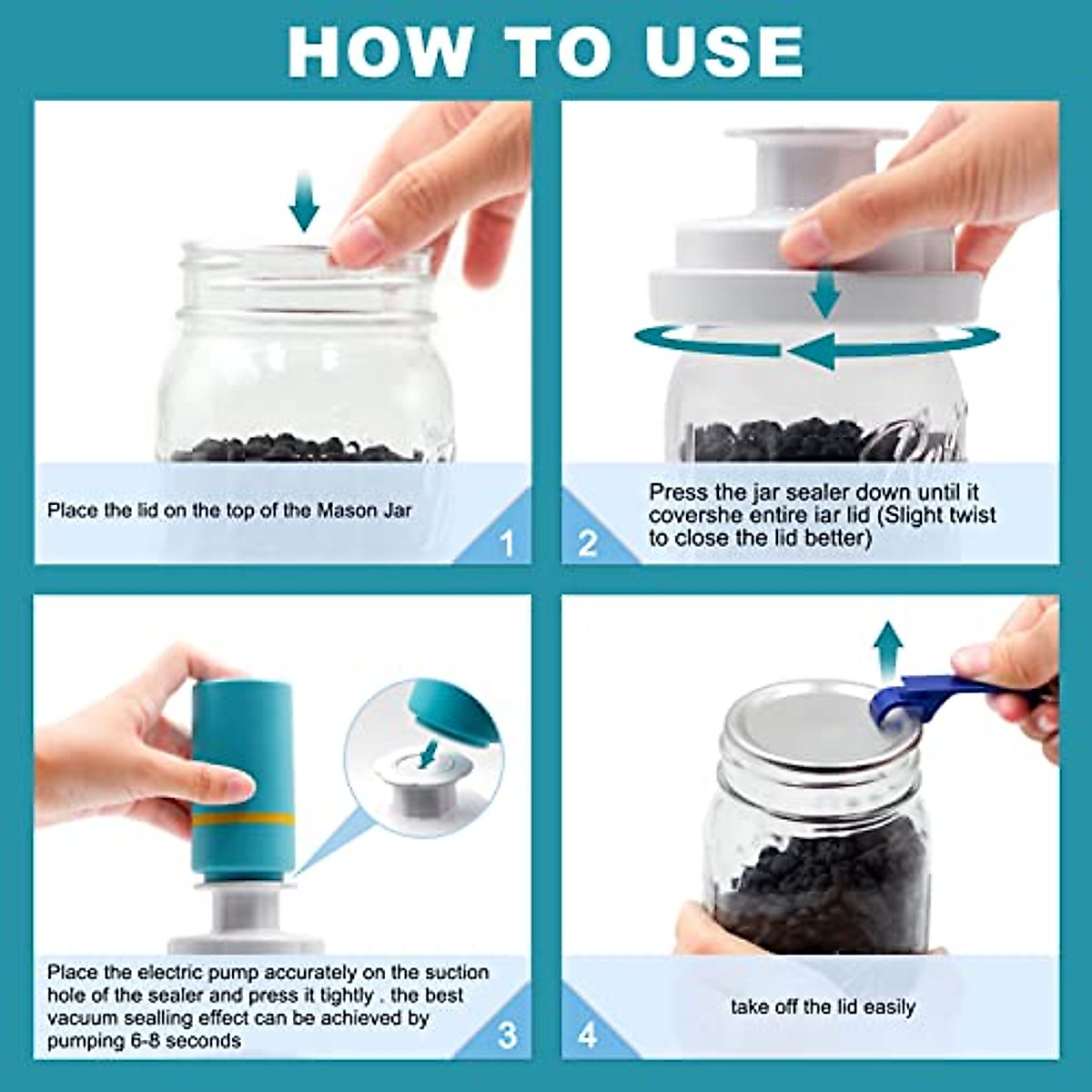 HOW TO USE

Place the lid on the top of the Mason Jar

1

2

Press the jar sealer down until it covershe entire iar lid (Slight twist to close the lid better)

Place the electric pump accurately on the suction hole of the sealer and press it tightly . the best vacuum sealling effect can be achieved by pumping 6-8 seconds

3

4

take off the lid easily