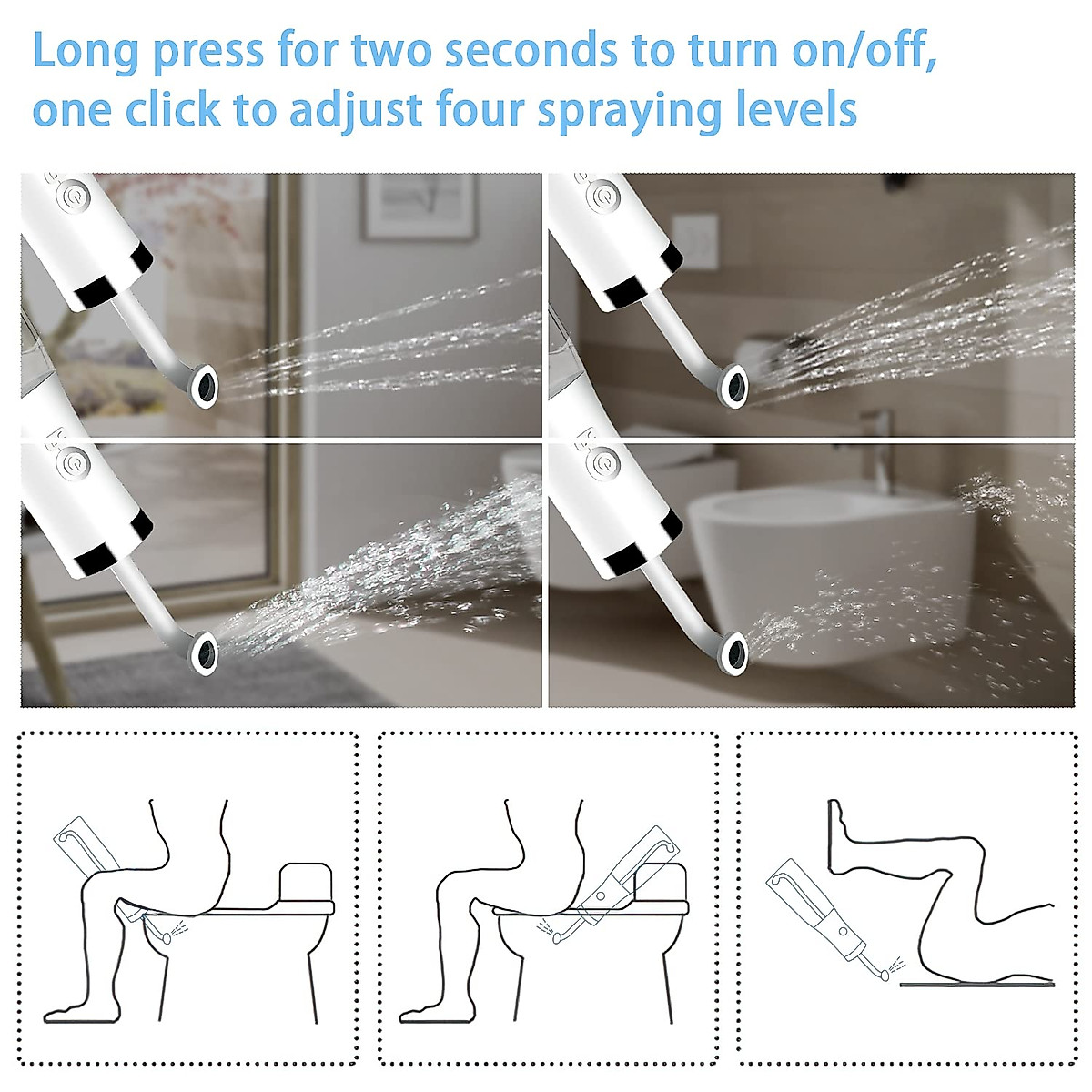 Long press for two seconds to turn on/off, one click to adjust four spraying levels