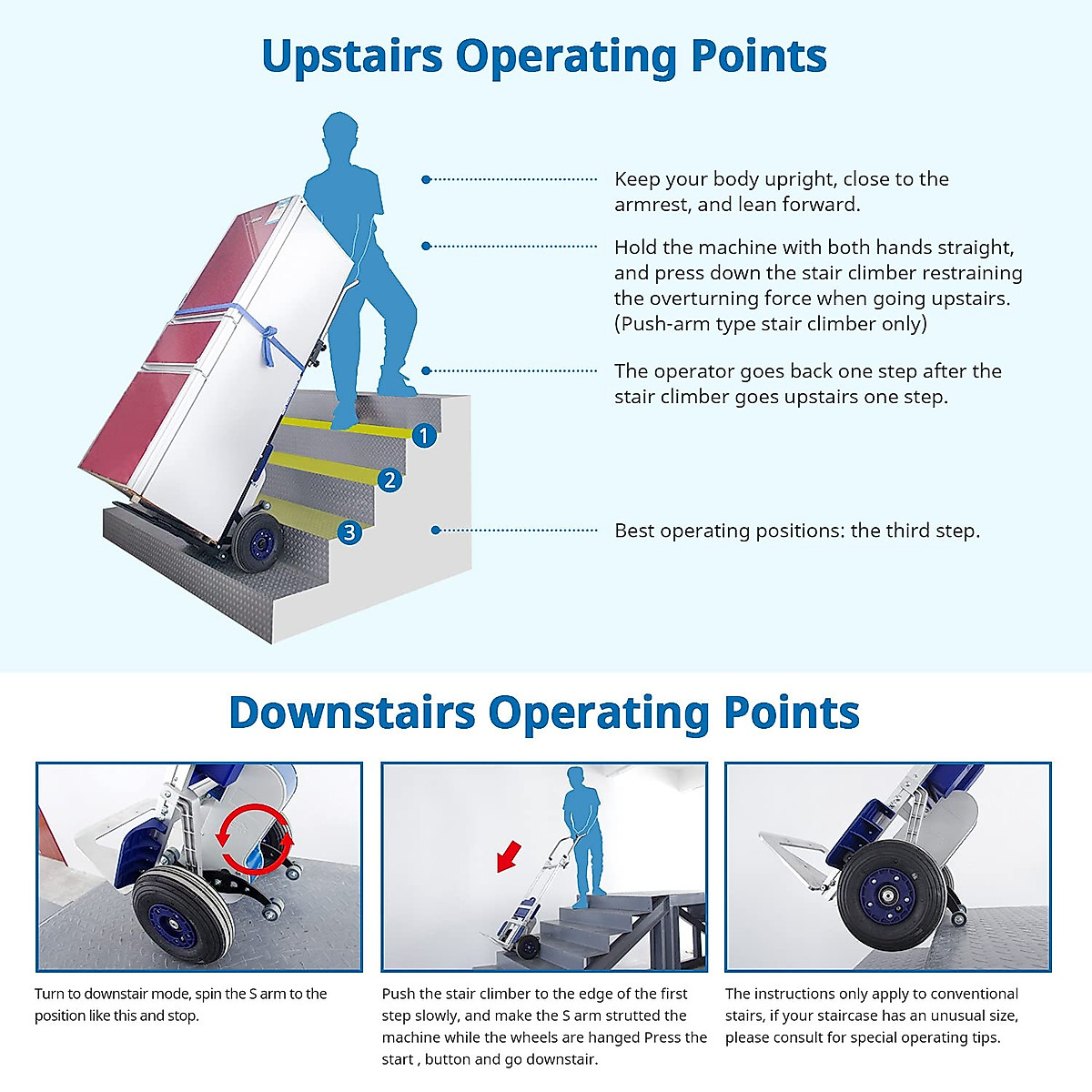 Upstairs Operating Points

Keep your body upright, close to the armrest, and lean forward.

Hold the machine with both hands straight, and press down the stair climber restraining the overturning force when going upstairs. (Push-arm type stair climber only)

The operator goes back one step after the stair climber goes upstairs one step.

1
2
3

Best operating positions: the third step.

Downstairs Operating Points

Turn to downstair mode, spin the S arm to the position like this and stop.

Push the stair climber to the edge of the first step slowly, and make the S arm strutted the machine while the wheels are hanged Press the start , button and go downstair.

The instructions only apply to conventional stairs, if your staircase has an unusual size, please consult for special operating tips.