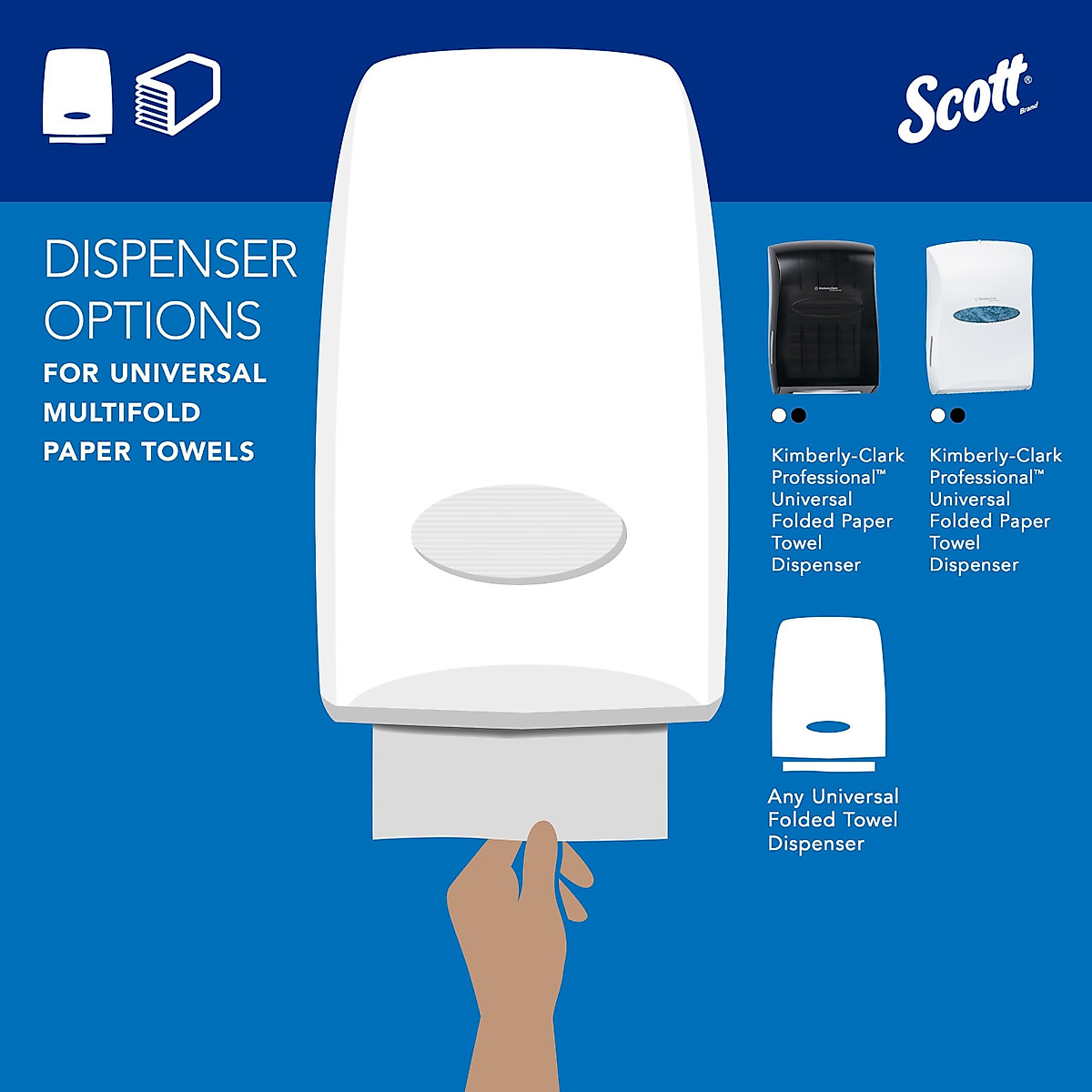 Scott® Brand

DISPENSER OPTIONS

FOR UNIVERSAL MULTIFOLD PAPER TOWELS

Kimberly-Clark Professional™ Universal Folded Paper Towel Dispenser

Kimberly-Clark Professional™ Universal Folded Paper Towel Dispenser

Any Universal Folded Towel Dispenser