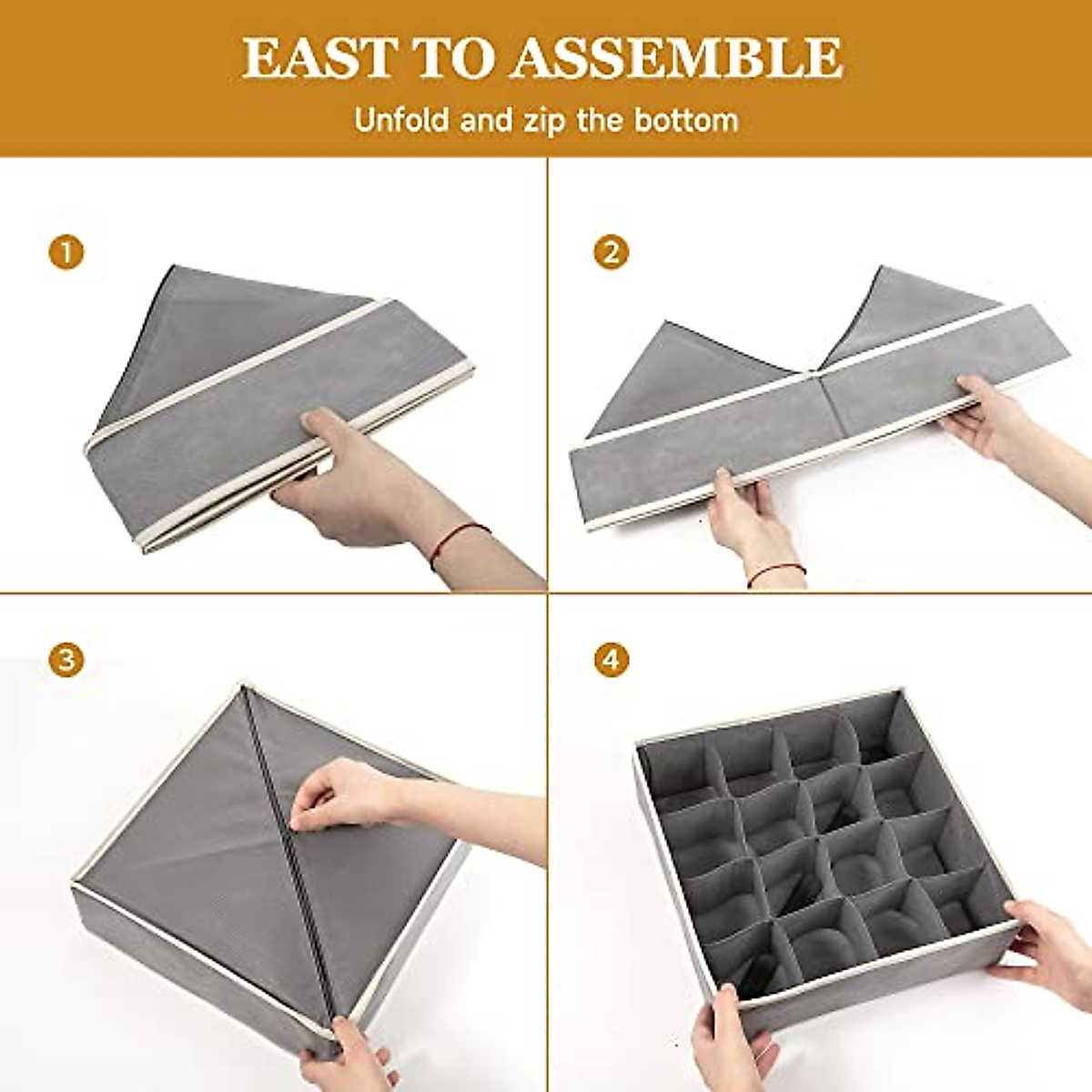 EAST TO ASSEMBLE

Unfold and zip the bottom

1

2

3

4