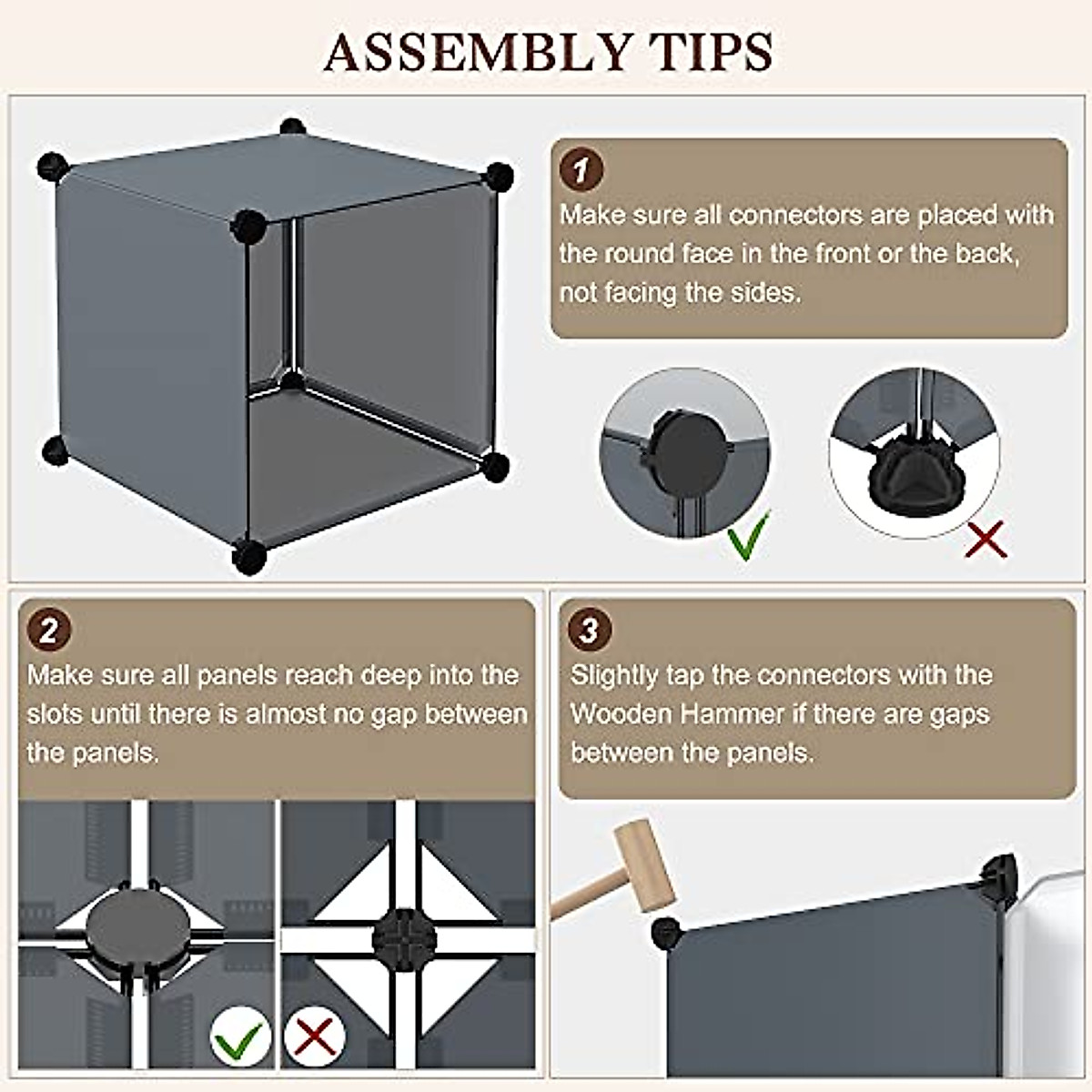 ASSEMBLY TIPS

1
Make sure all connectors are placed with the round face in the front or the back, not facing the sides.

2
Make sure all panels reach deep into the slots until there is almost no gap between the panels.

3
Slightly tap the connectors with the Wooden Hammer if there are gaps between the panels.