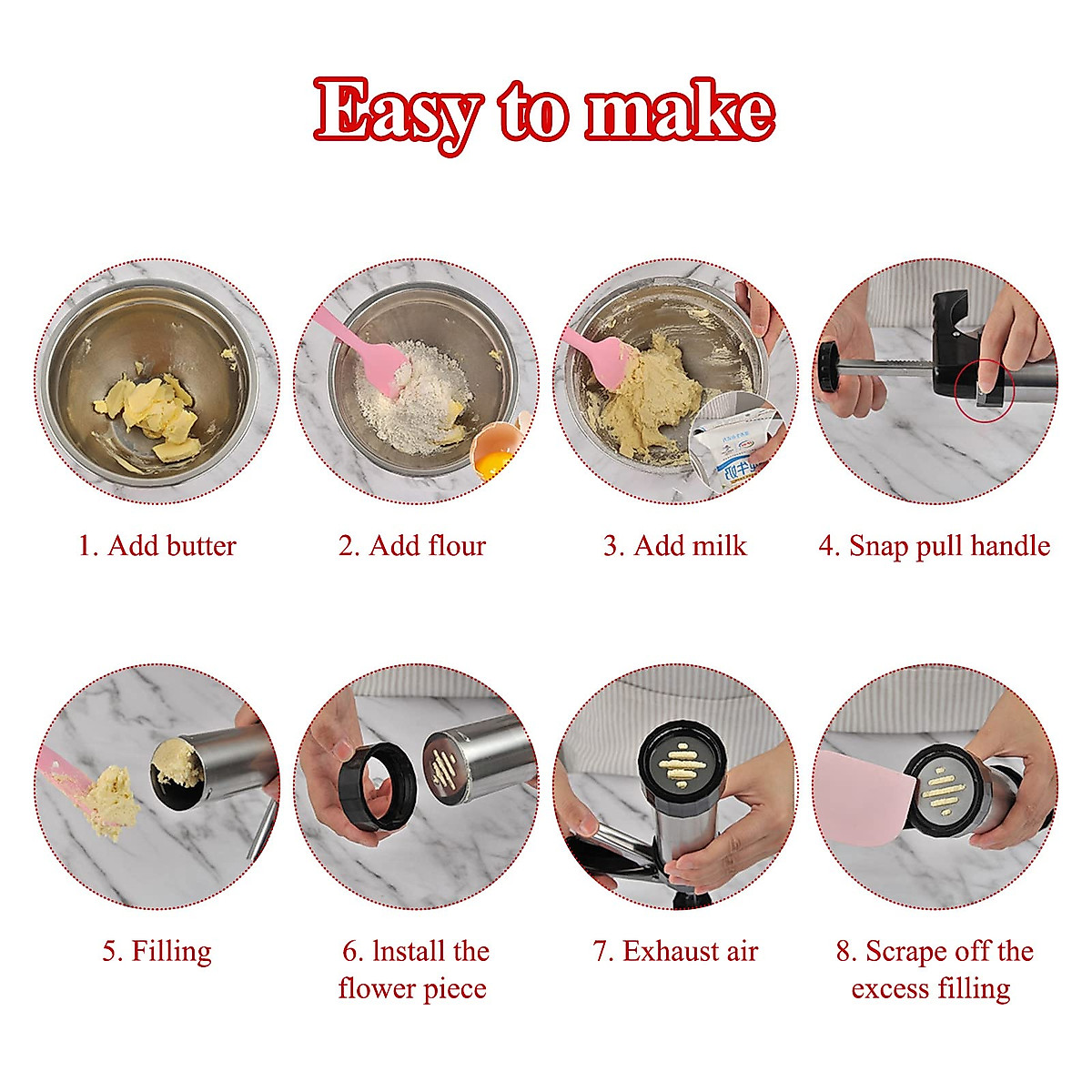 Easy to make

1. Add butter

2. Add flour

3. Add milk

4. Snap pull handle

5. Filling

6. lnstall the flower piece

7. Exhaust air

8. Scrape off the excess filling