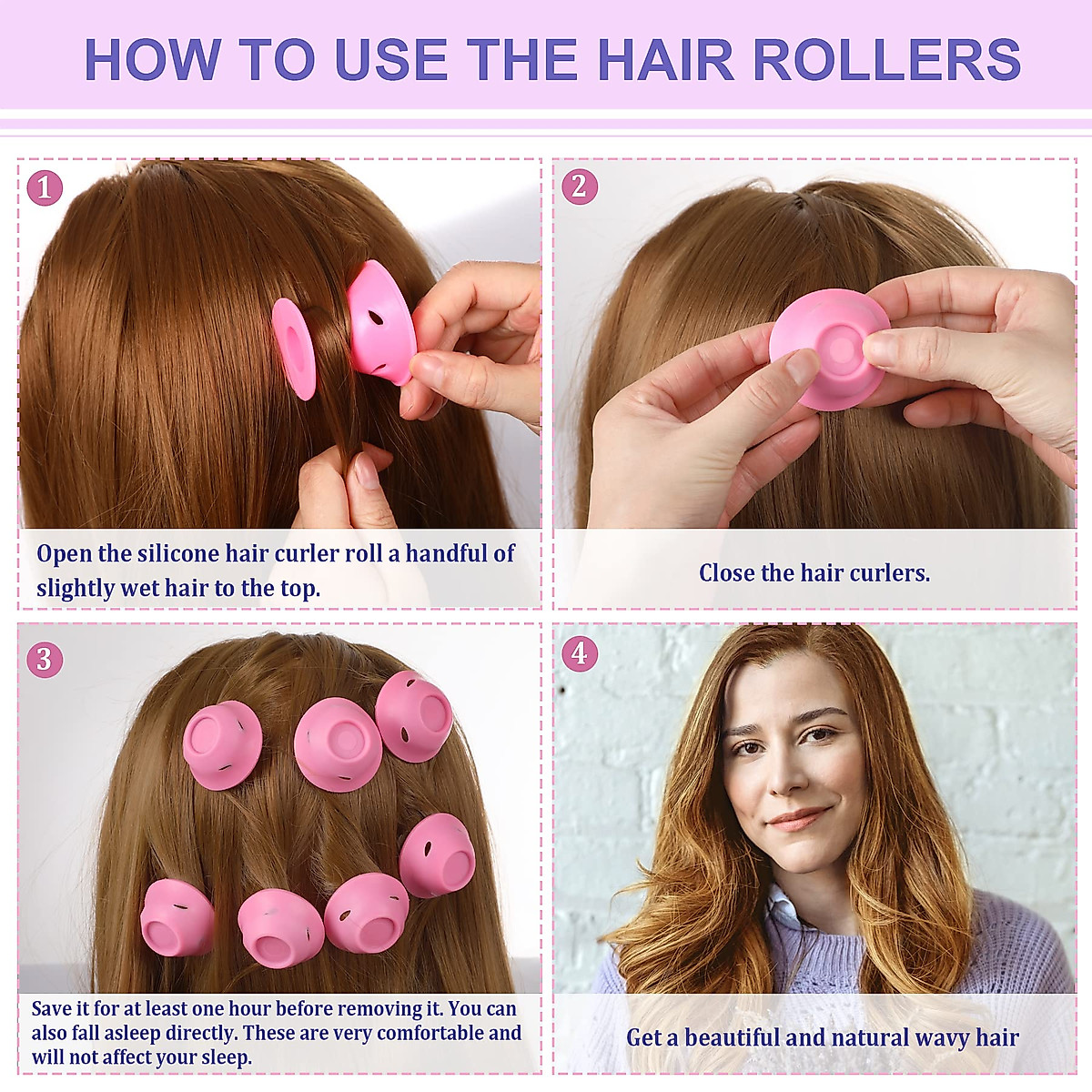 HOW TO USE THE HAIR ROLLERS

1

Open the silicone hair curler roll a handful of slightly wet hair to the top.

2

Close the hair curlers.

3

Save it for at least one hour before removing it. You can also fall asleep directly. These are very comfortable and will not affect your sleep.

4

Get a beautiful and natural wavy hair