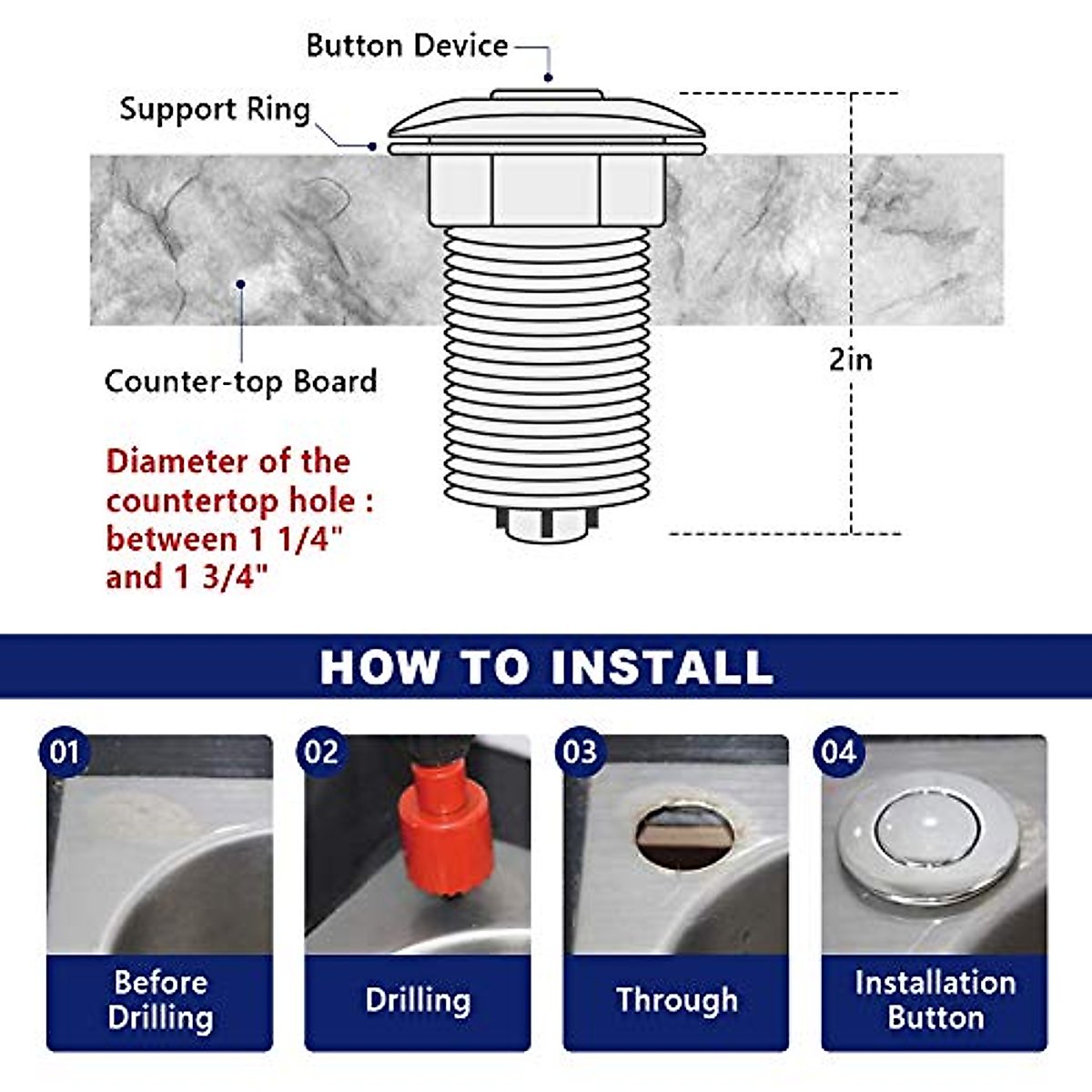 Button Device

Support Ring

Counter-top Board

2in

Diameter of the countertop hole : between 1 1/4" and 1 3/4"

HOW TO INSTALL

01
Before Drilling

02
Drilling

03
Through

04
Installation Button