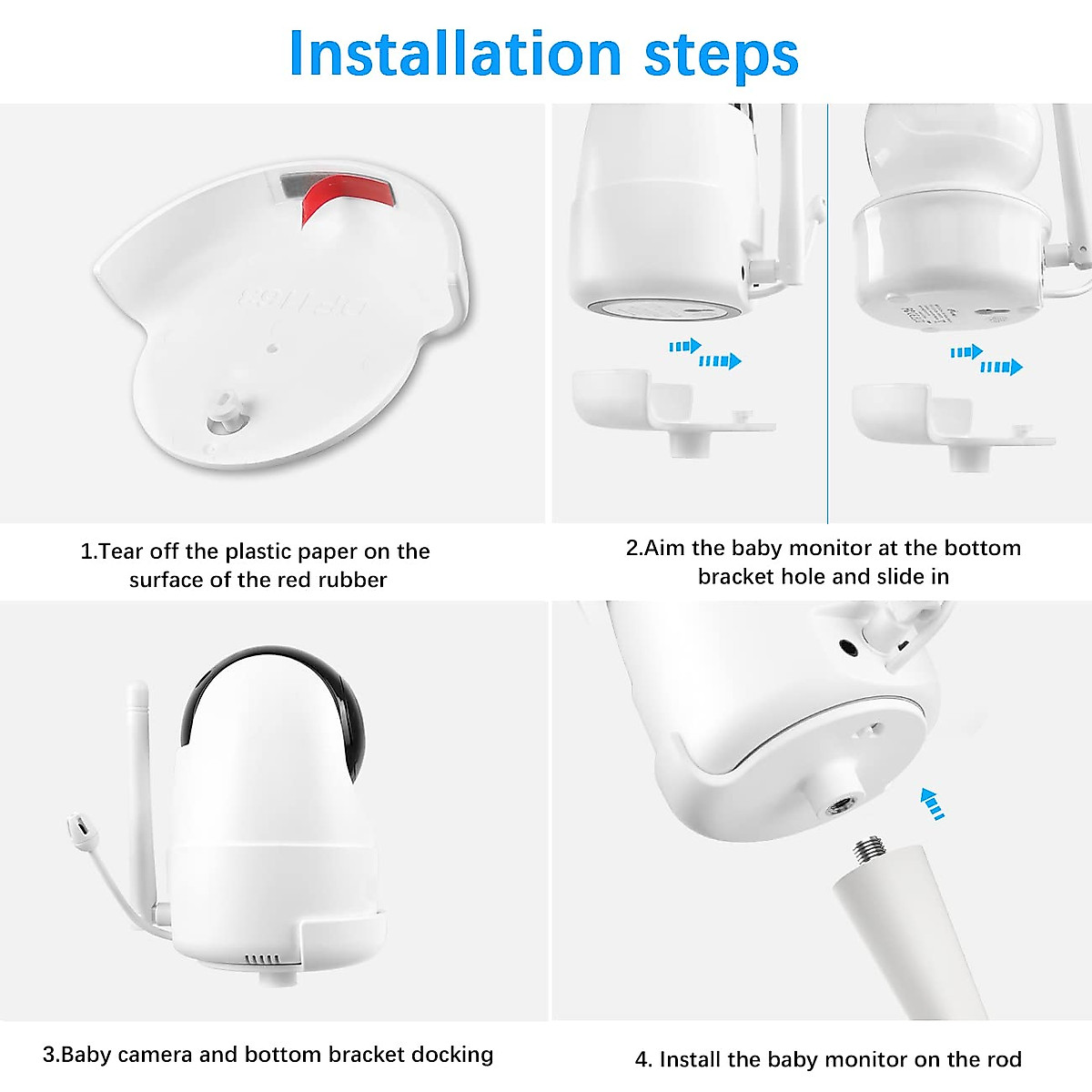 Installation steps

1.Tear off the plastic paper on the surface of the red rubber

2.Aim the baby monitor at the bottom bracket hole and slide in

3.Baby camera and bottom bracket docking

4. Install the baby monitor on the rod