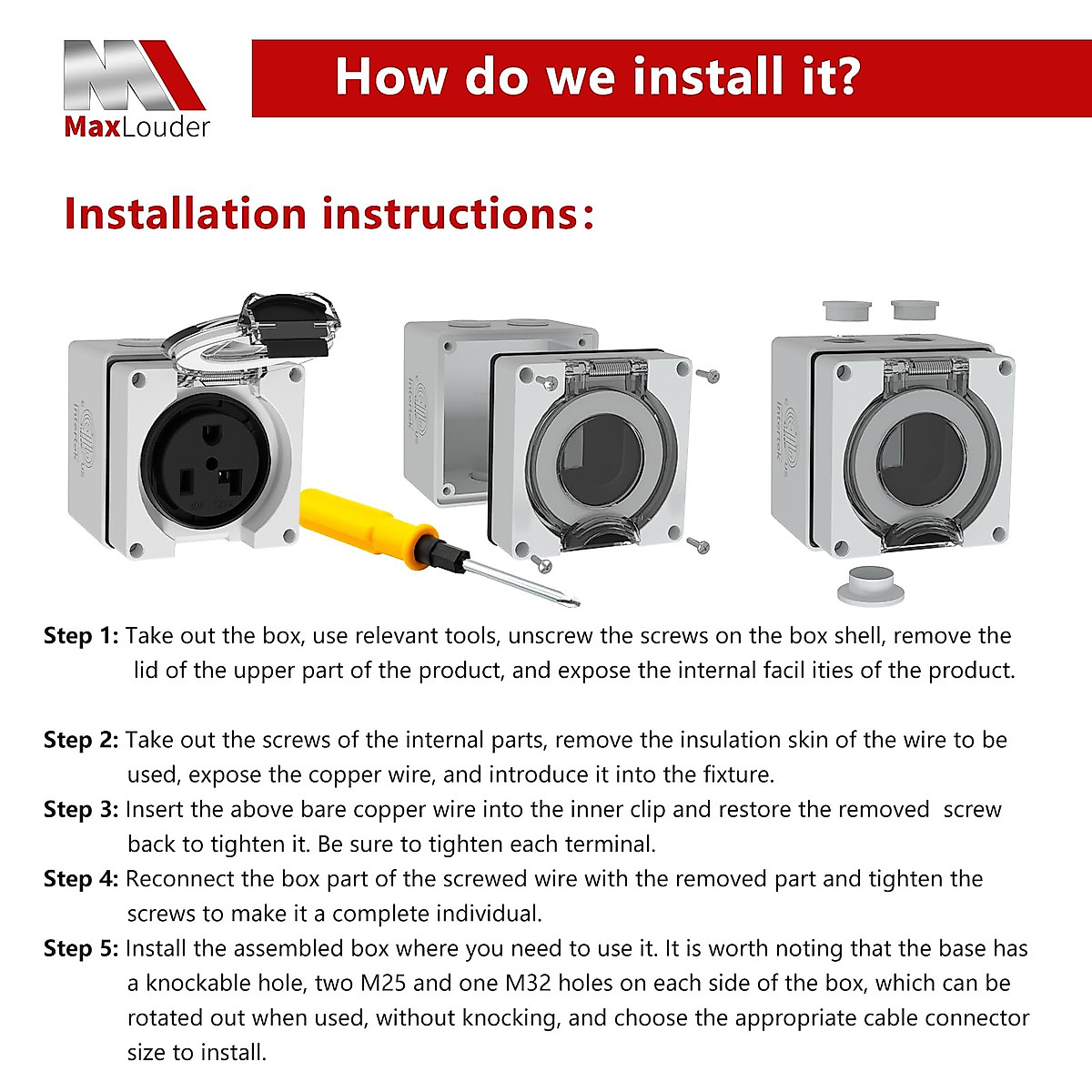 MaxLouder

How do we install it?

Installation instructions:

Step 1: Take out the box, use relevant tools, unscrew the screws on the box shell, remove the lid of the upper part of the product, and expose the internal facil ities of the product.

Step 2: Take out the screws of the internal parts, remove the insulation skin of the wire to be used, expose the copper wire, and introduce it into the fixture.

Step 3: Insert the above bare copper wire into the inner clip and restore the removed screw back to tighten it. Be sure to tighten each terminal.

Step 4: Reconnect the box part of the screwed wire with the removed part and tighten the screws to make it a complete individual.

Step 5: Install the assembled box where you need to use it. It is worth noting that the base has a knockable hole, two M25 and one M32 holes on each side of the box, which can be rotated out when used, without knocking, and choose the appropriate cable connector size to install.