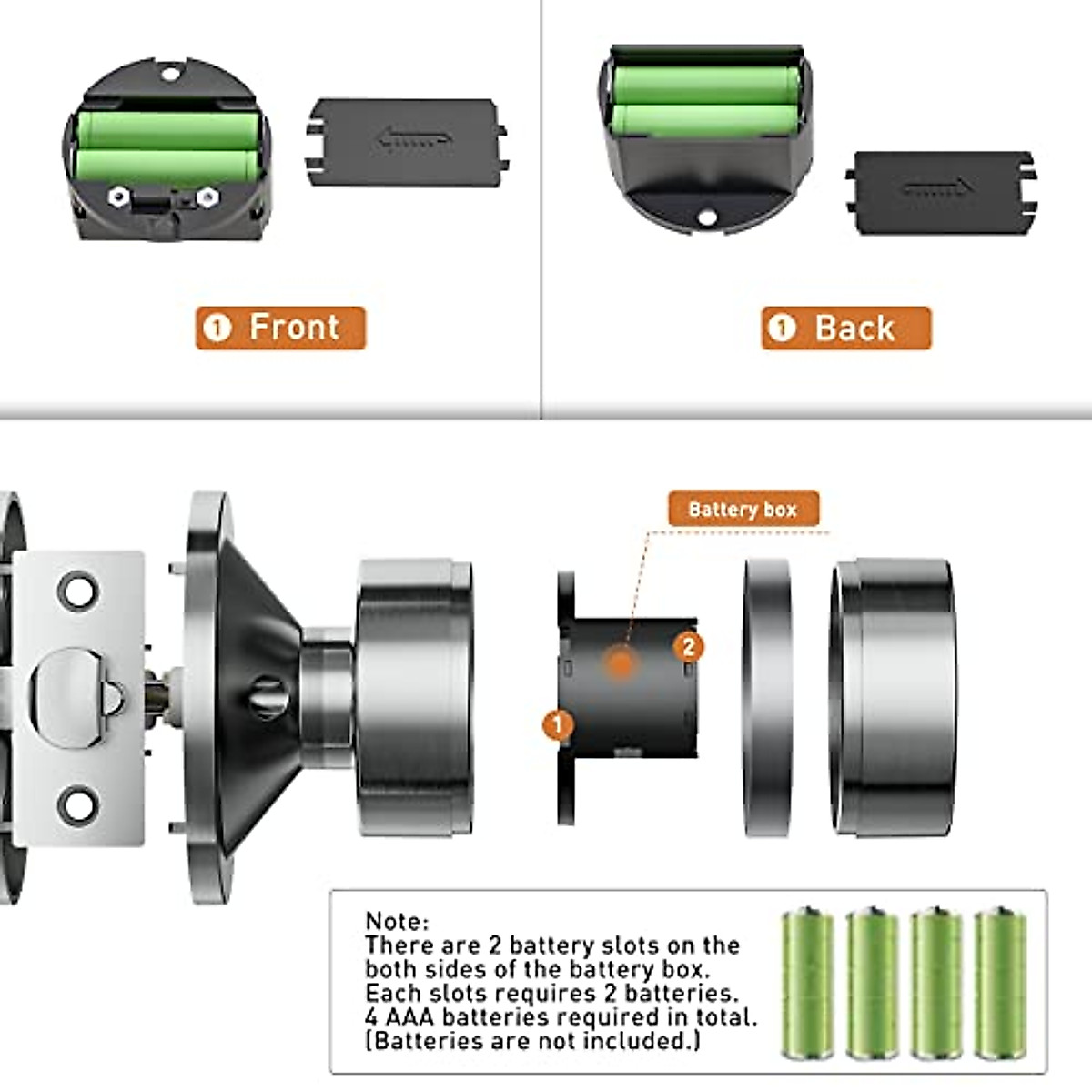 1 Front

1 Back

Battery box

2

1

Note:
There are 2 battery slots on the both sides of the battery box.
Each slots requires 2 batteries.
4 AAA batteries required in total.
(Batteries are not included.)