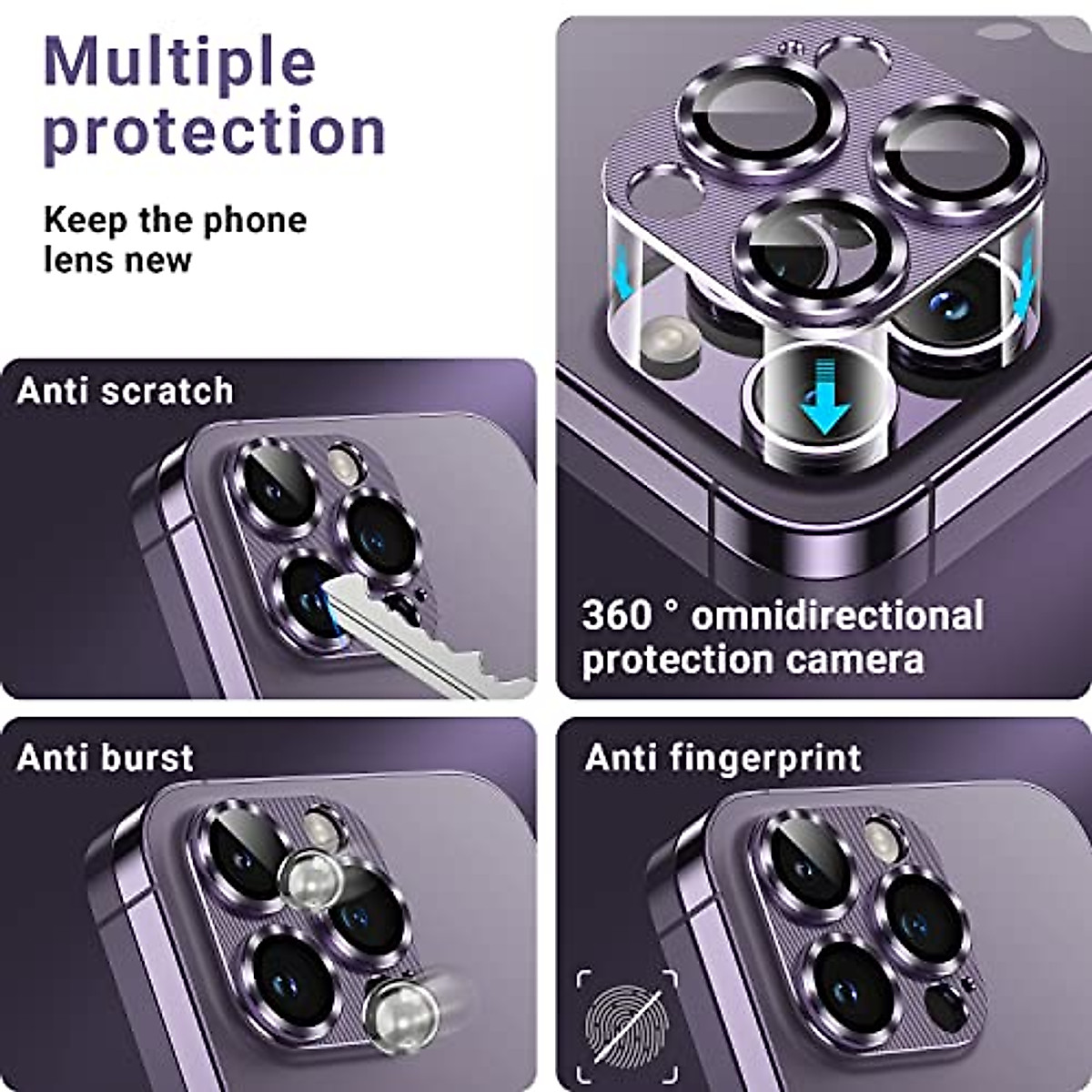 Multiple protection

Keep the phone lens new

Anti scratch

360 ° omnidirectional protection camera

Anti burst

Anti fingerprint