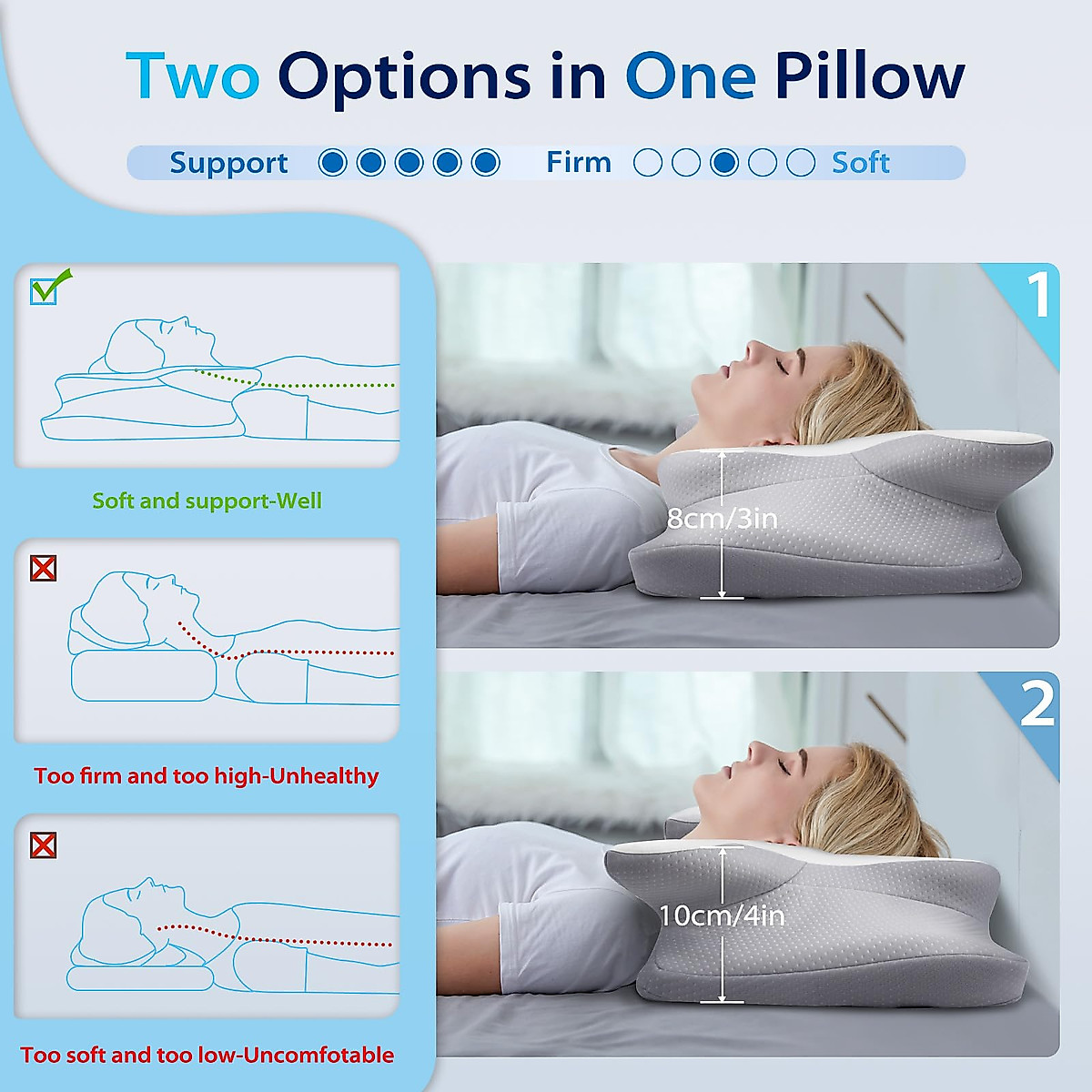 Two Options in One Pillow

Support Firm Soft

Soft and support-Well

Too firm and too high-Unhealthy

Too soft and too low-Uncomfotable

1

8cm/3in

2

10cm/4in