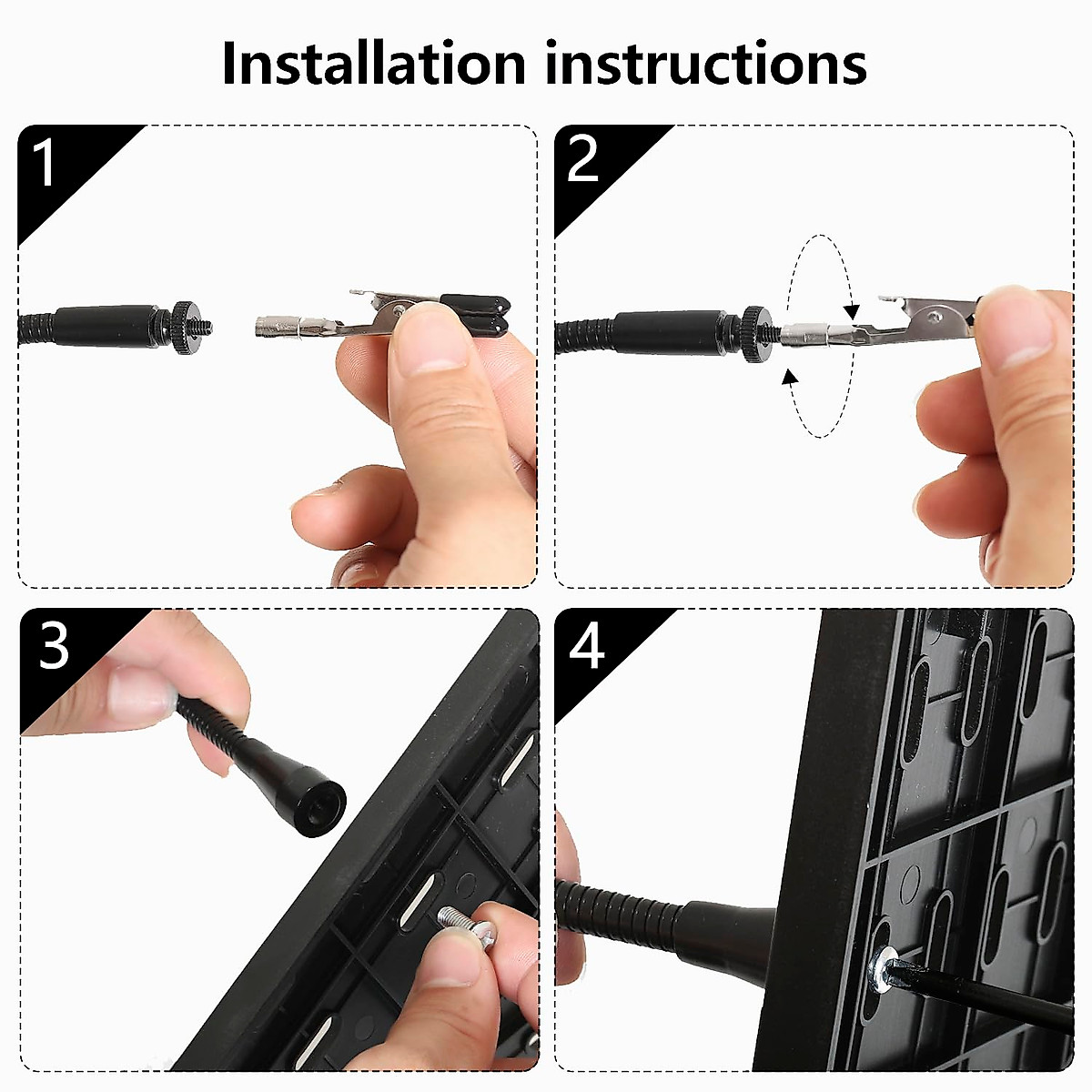 Installation instructions

1

2

3

4