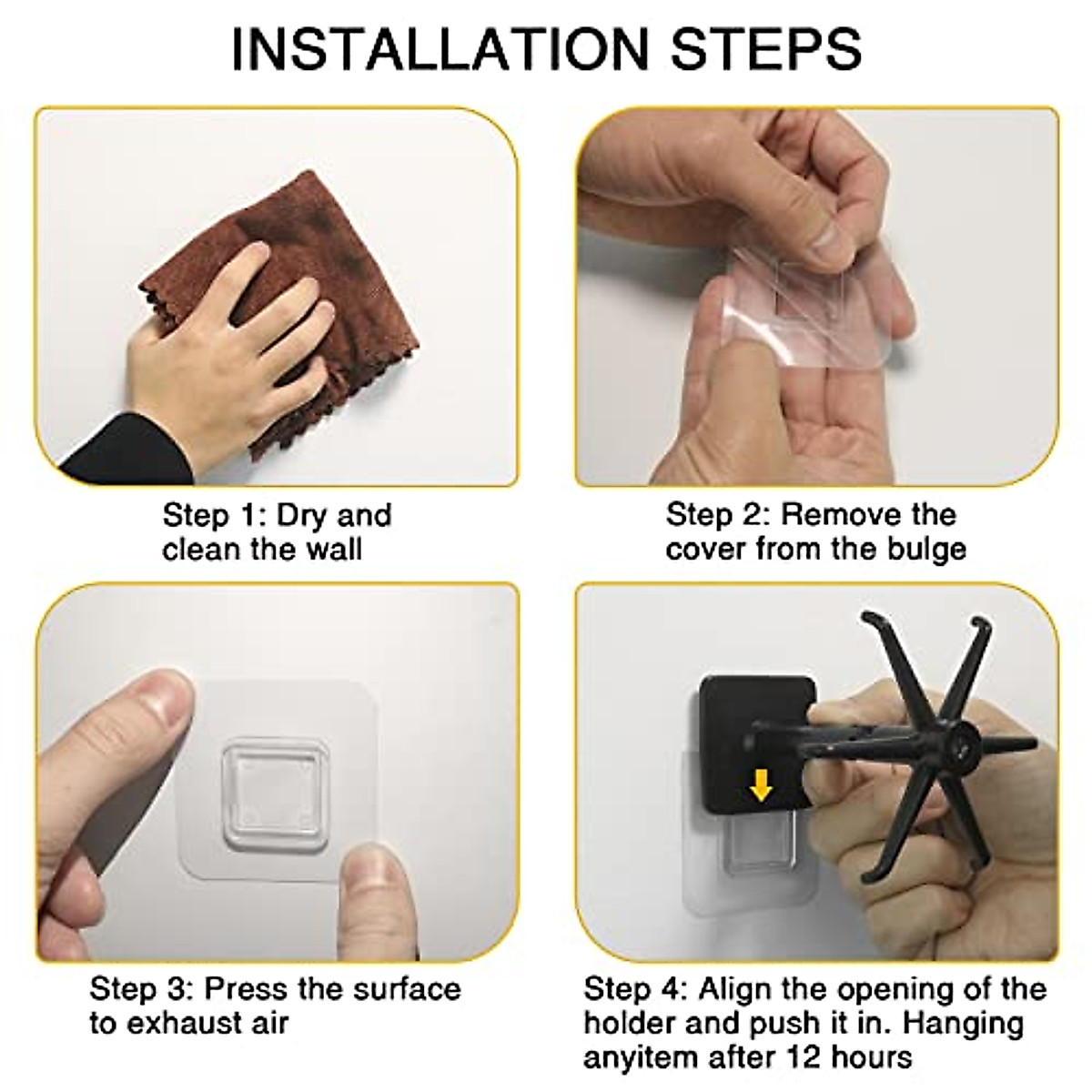 INSTALLATION STEPS

Step 1: Dry and clean the wall

Step 2: Remove the cover from the bulge

Step 3: Press the surface to exhaust air

Step 4: Align the opening of the holder and push it in. Hanging anyitem after 12 hours