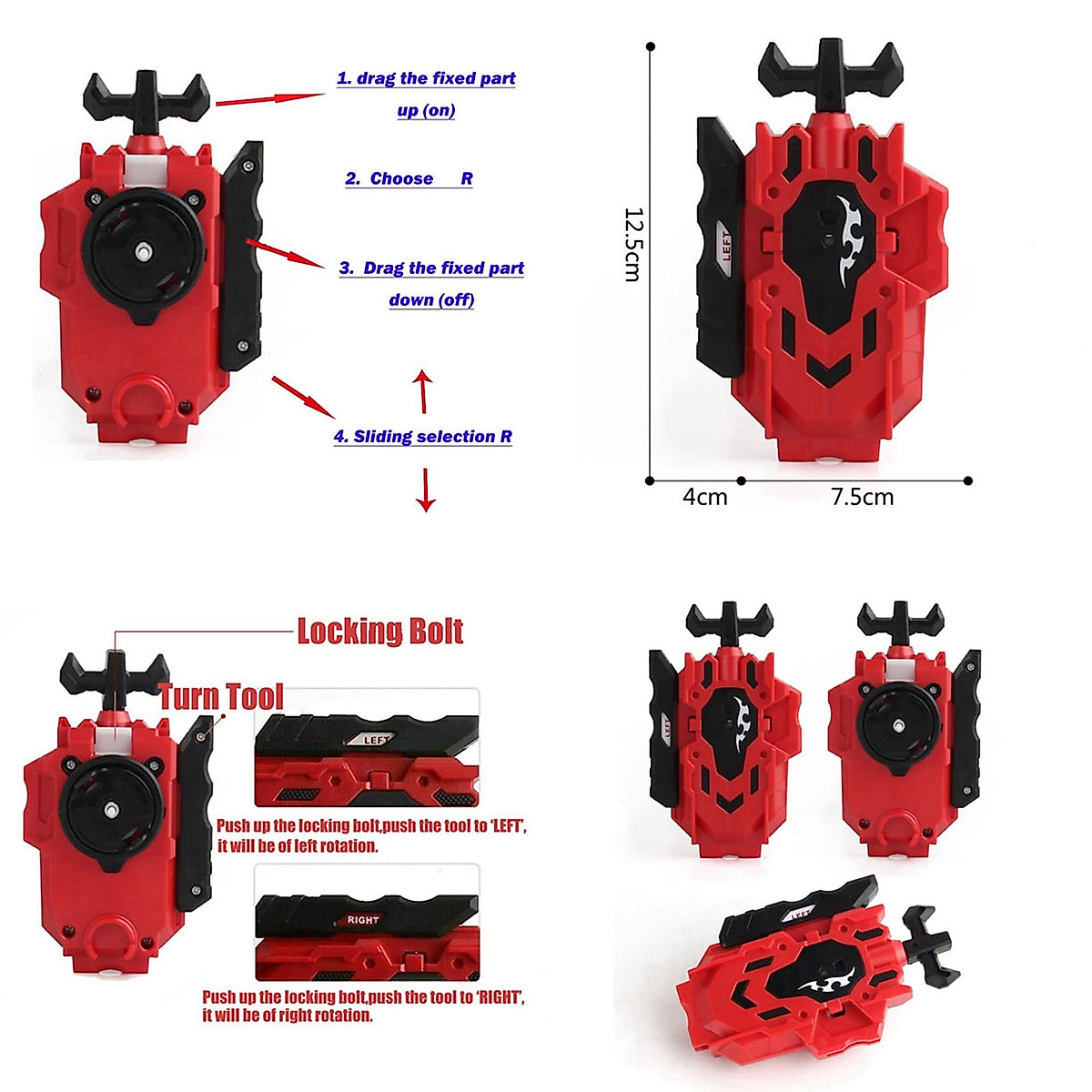 1. drag the fixed part up (on)

2. Choose R

3. Drag the fixed part down (off)

4. Sliding selection R

12.5cm

LEFT

4cm

7.5cm

Locking Bolt

Turn Tool

LEFT

Push up the locking bolt,push the tool to 'LEFT', it will be of left rotation.

RIGHT

Push up the locking bolt,push the tool to 'RIGHT', it will be of right rotation.

LEFT

LEFT