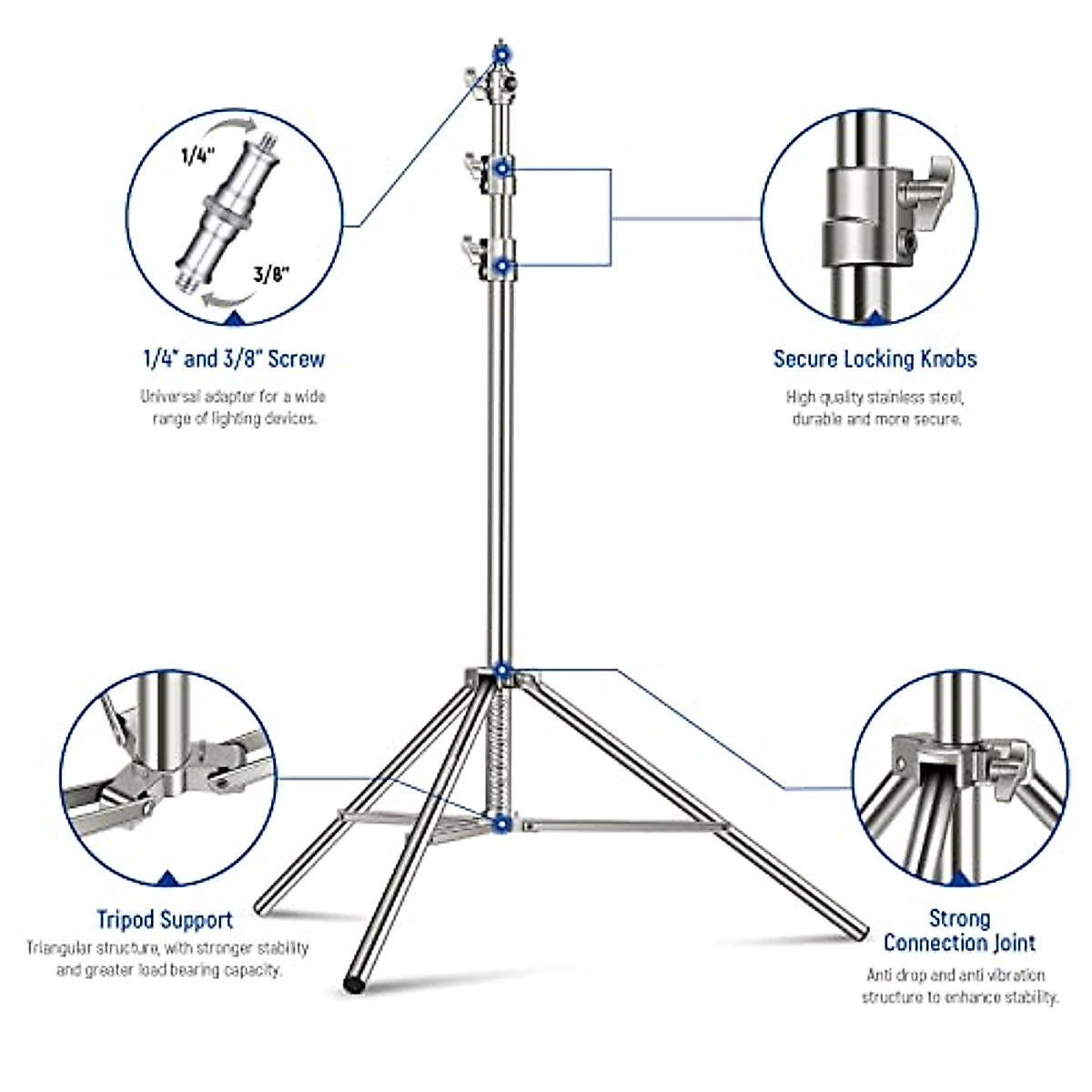 1/4"

3/8"

1/4" and 3/8" Screw

Universal adapter for a wide range of lighting devices.

Secure Locking Knobs

High quality stainless steel, durable and more secure.

Tripod Support

Triangular structure, with stronger stability and greater load bearing capacity.

Strong Connection Joint

Anti drop and anti vibration structure to enhance stability.