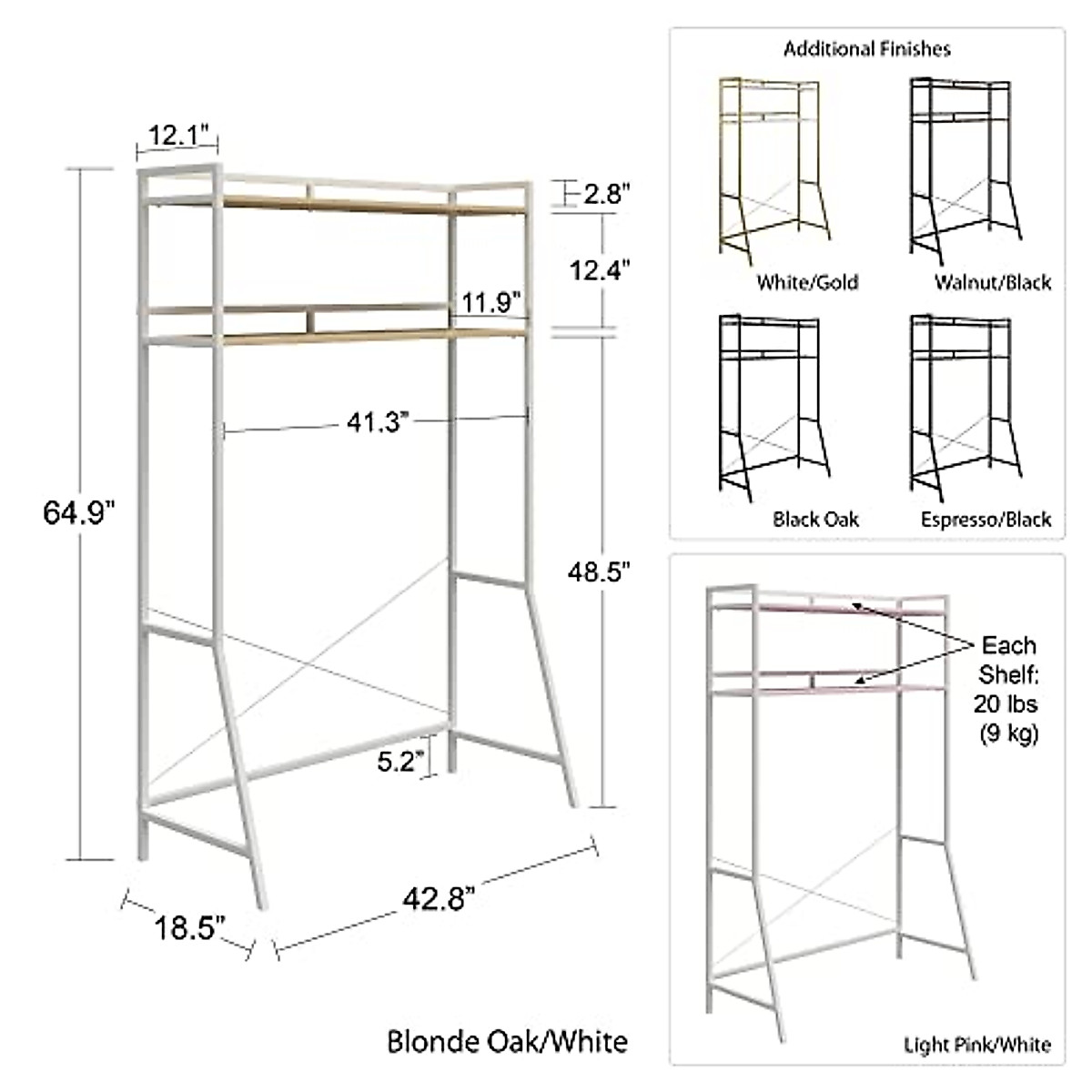 12.1"

2.8"

12.4"

11.9"

41.3"

64.9"

48.5"

5.2"

18.5"

42.8"

Blonde Oak/White

Additional Finishes

White/Gold

Walnut/Black

Black Oak

Espresso/Black

Each Shelf: 20 lbs (9 kg)

Light Pink/White