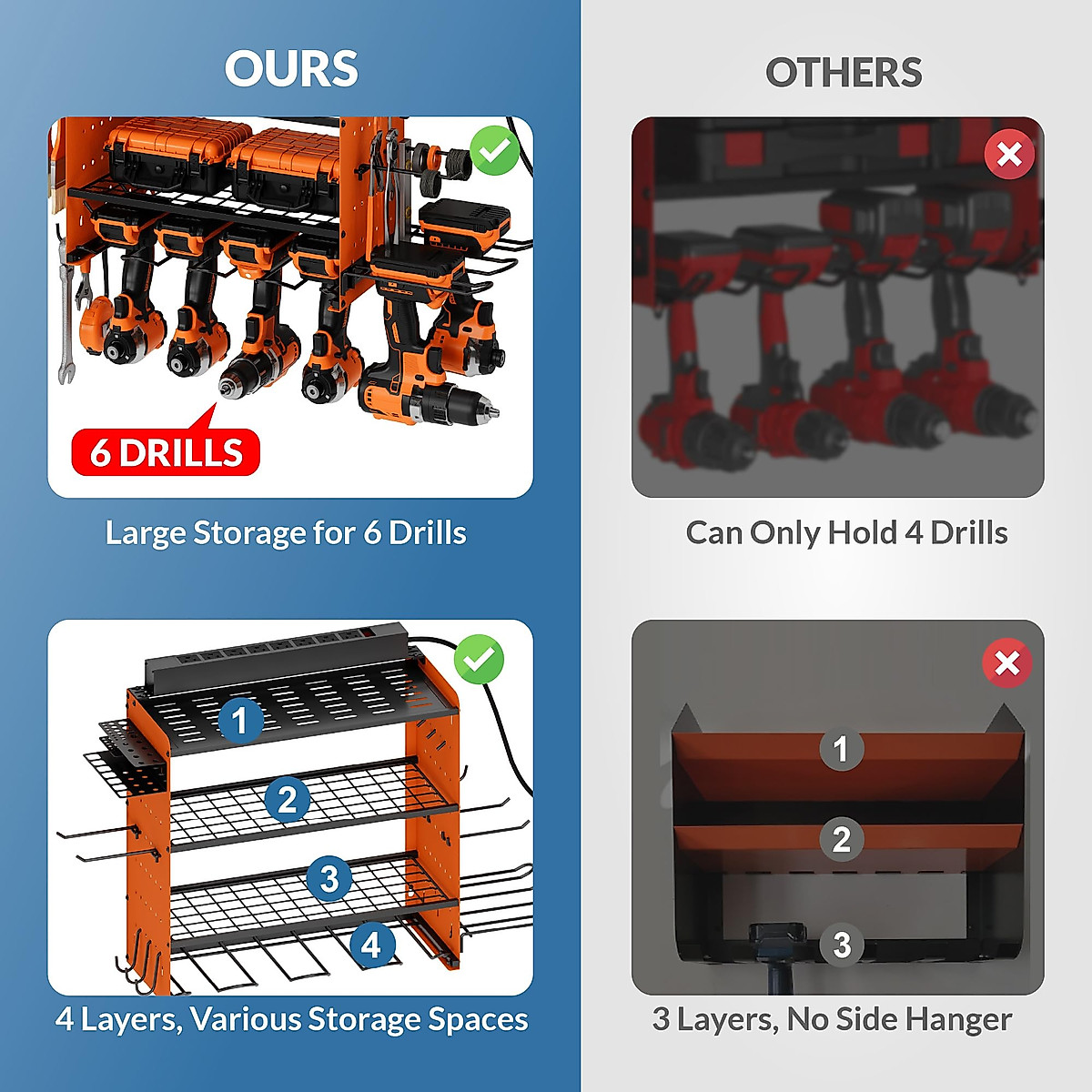 OURS

6 DRILLS

Large Storage for 6 Drills

1
2
3
4

4 Layers, Various Storage Spaces

OTHERS

Can Only Hold 4 Drills

1
2
3

3 Layers, No Side Hanger