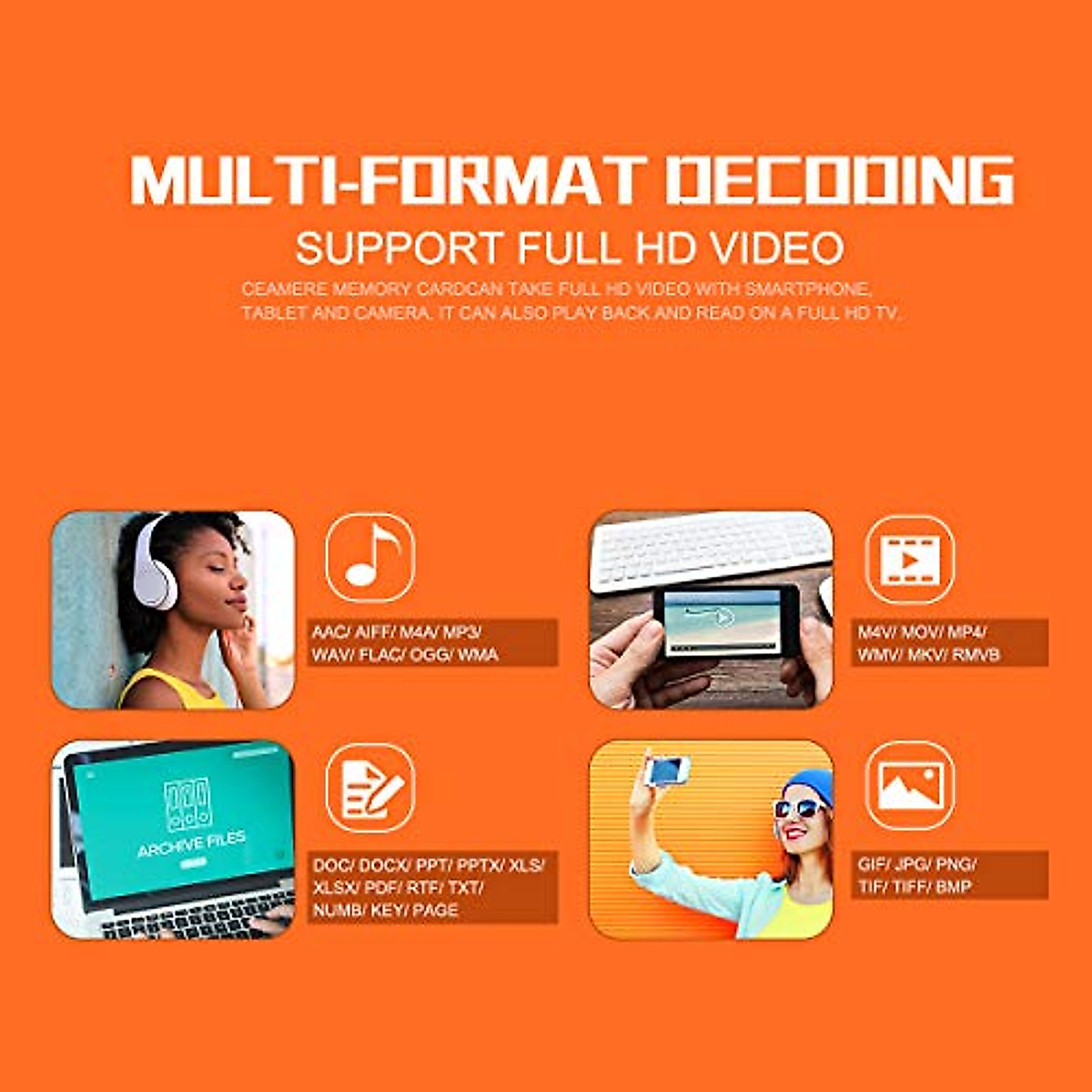 MULTI-FORMAT DECODING

SUPPORT FULL HD VIDEO

CEAMERE MEMORY CARDCAN TAKE FULL HD VIDEO WITH SMARTPHONE, TABLET AND CAMERA. IT CAN ALSO PLAY BACK AND READ ON A FULL HD TV.

AAC/ AIFF/ M4A/ MP3/ WAV/ FLAC/ OGG/ WMA

M4V/ MOV/ MP4/ WMV/ MKV/ RMVB

ARCHIVE FILES

DOC/ DOCX/ PPT/ PPTX/ XLS/ XLSX/ PDF/ RTF/ TXT/ NUMB/ KEY/ PAGE

GIF/ JPG/ PNG/ TIF/ TIFF/ BMP