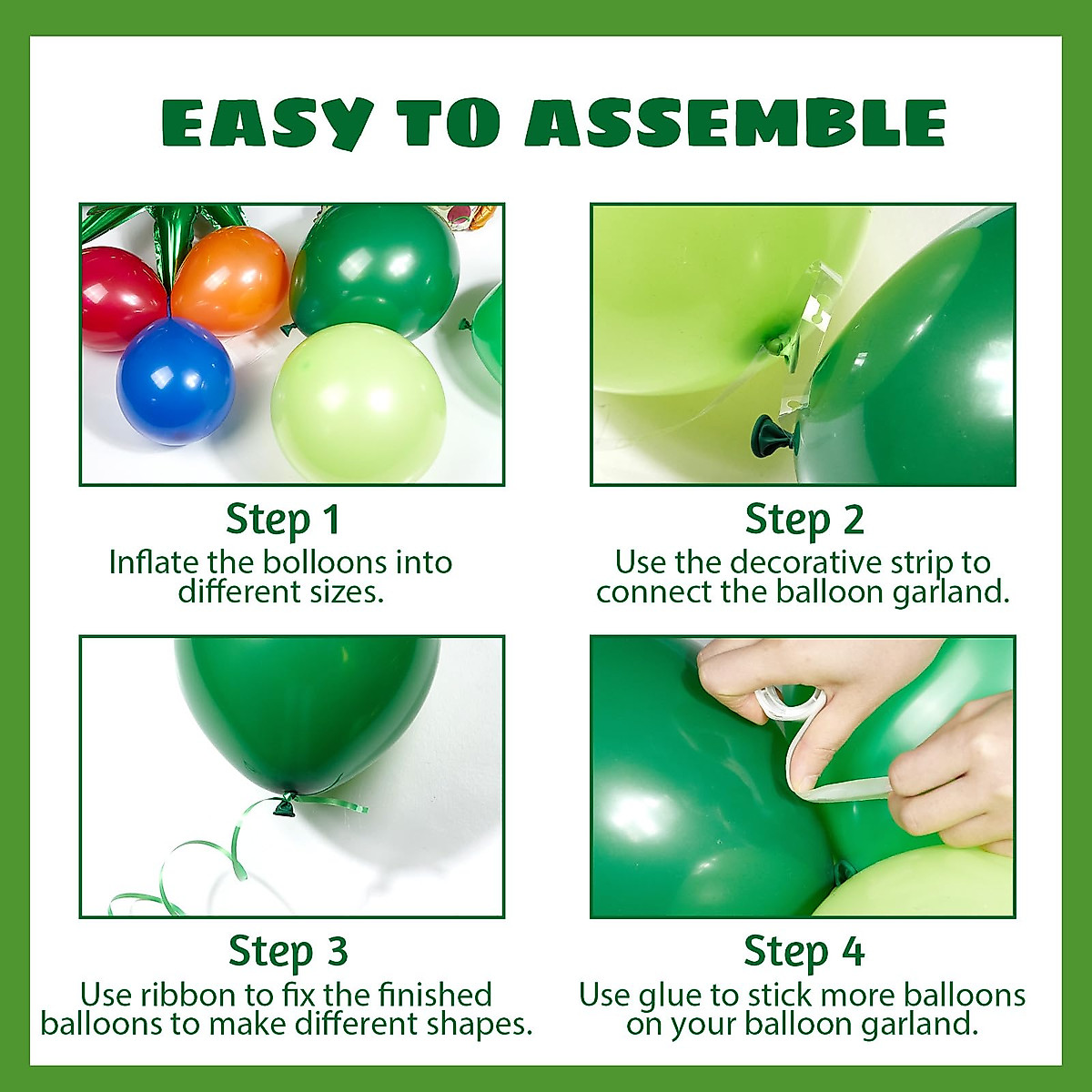 EASY TO ASSEMBLE

Step 1
Inflate the bolloons into different sizes.

Step 2
Use the decorative strip to connect the balloon garland.

Step 3
Use ribbon to fix the finished balloons to make different shapes.

Step 4
Use glue to stick more balloons on your balloon garland.