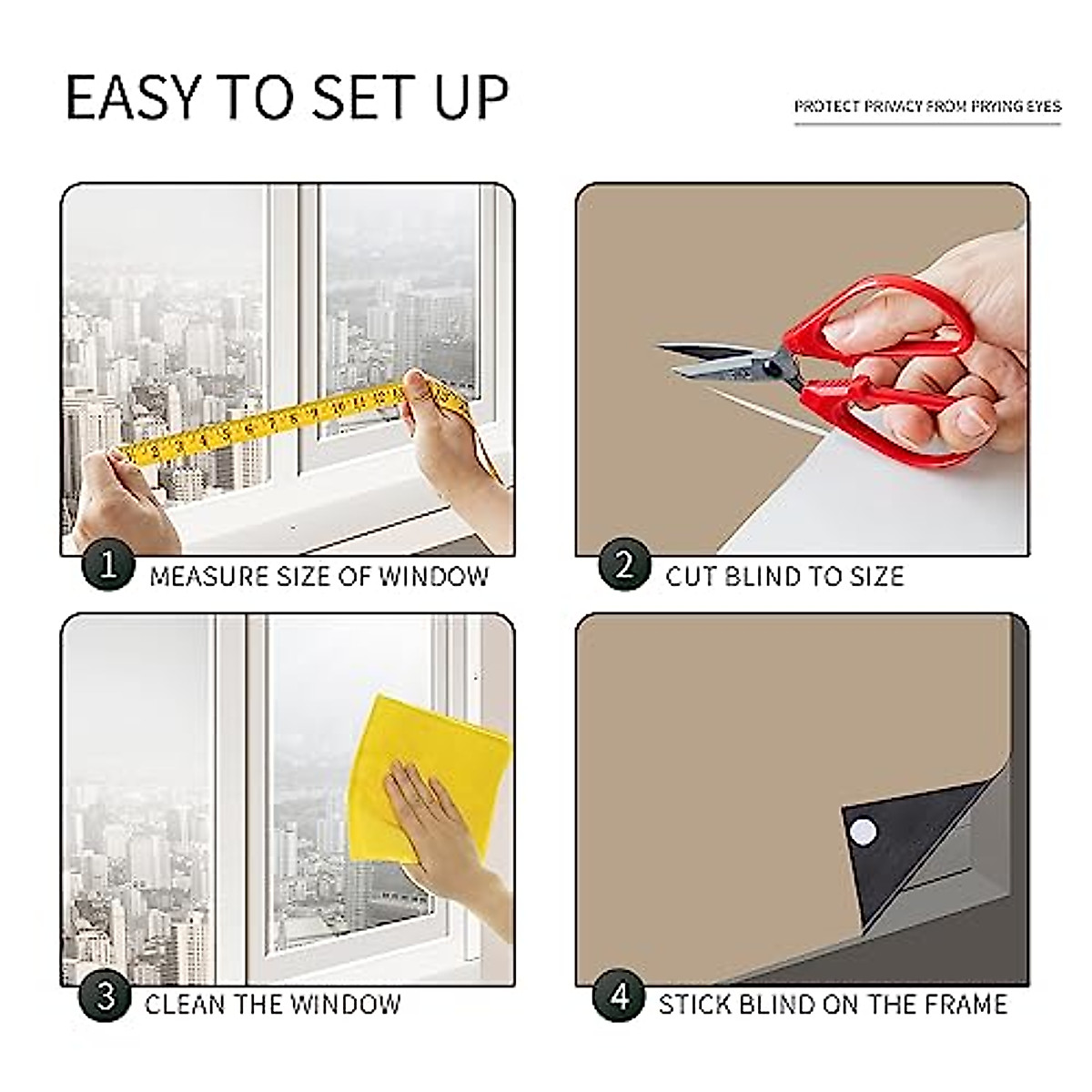 EASY TO SET UP

PROTECT PRIVACY FROM PRYING EYES

1 MEASURE SIZE OF WINDOW

2 CUT BLIND TO SIZE

3 CLEAN THE WINDOW

4 STICK BLIND ON THE FRAME