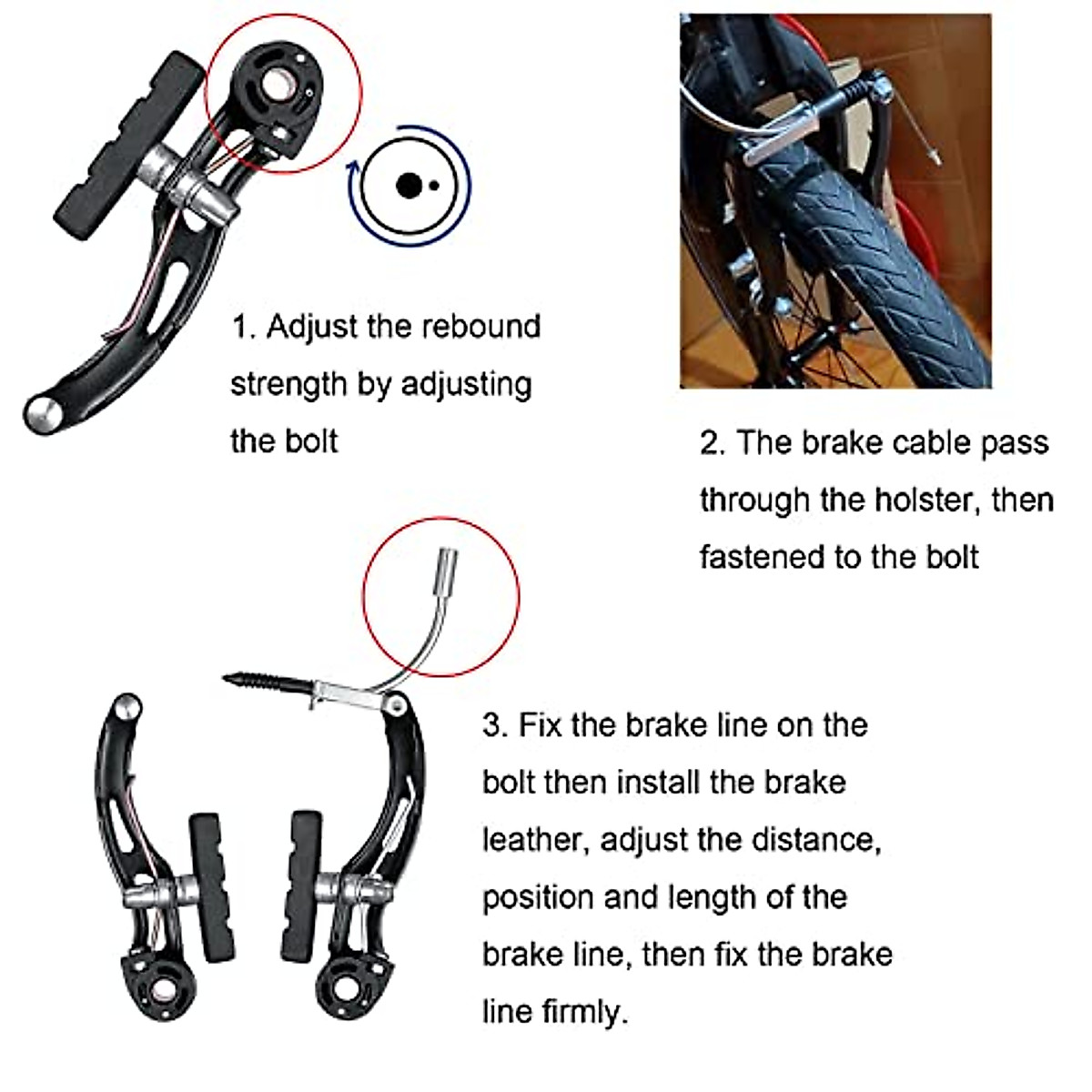 1. Adjust the rebound strength by adjusting the bolt

2. The brake cable pass through the holster, then fastened to the bolt

3. Fix the brake line on the bolt then install the brake leather, adjust the distance, position and length of the brake line, then fix the brake line firmly.