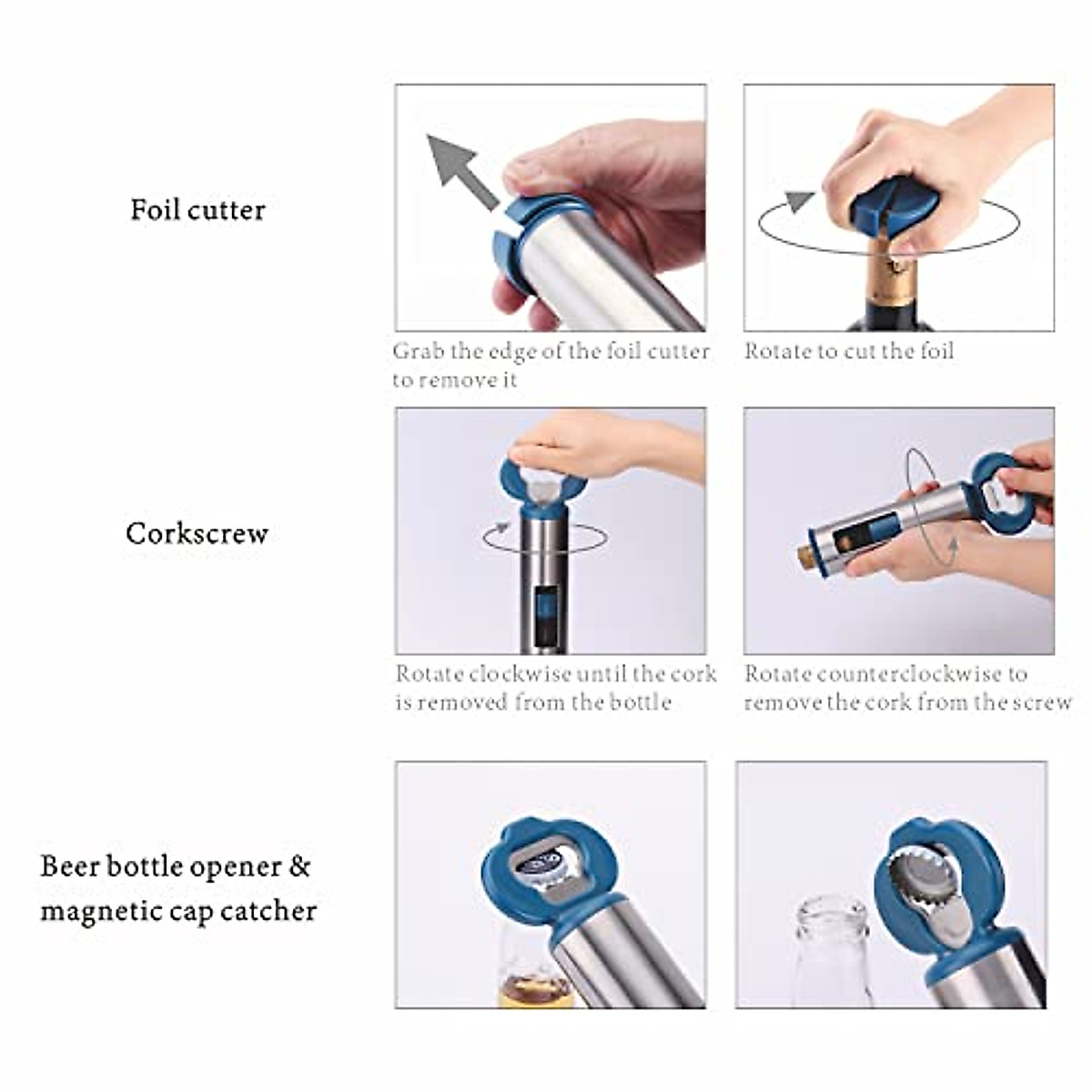 Foil cutter

Grab the edge of the foil cutter to remove it

Rotate to cut the foil

Corkscrew

Rotate clockwise until the cork is removed from the bottle

Rotate counterclockwise to remove the cork from the screw

Beer bottle opener & magnetic cap catcher