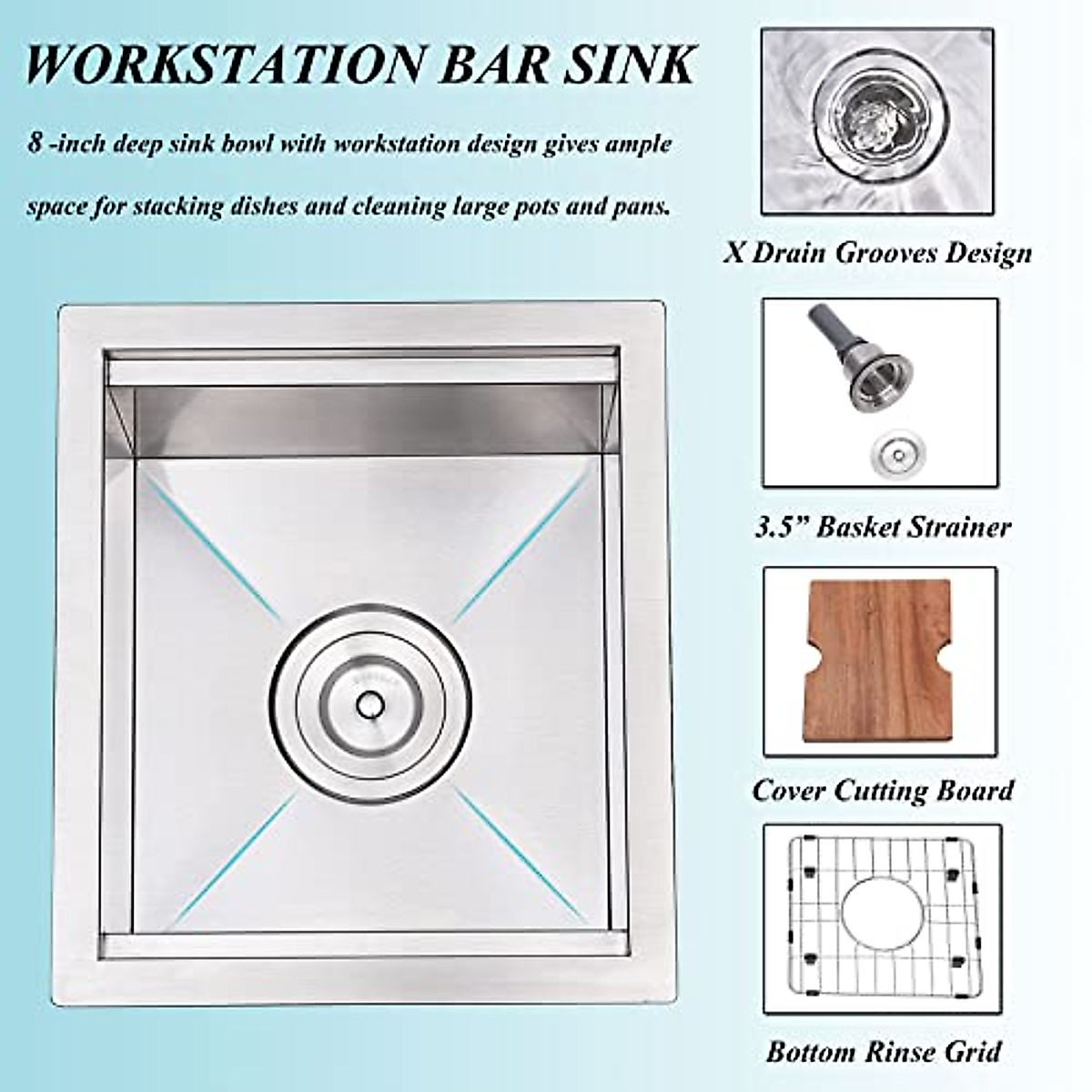 WORKSTATION BAR SINK

8 -inch deep sink bowl with workstation design gives ample space for stacking dishes and cleaning large pots and pans.

X Drain Grooves Design

3.5” Basket Strainer

Cover Cutting Board

Bottom Rinse Grid