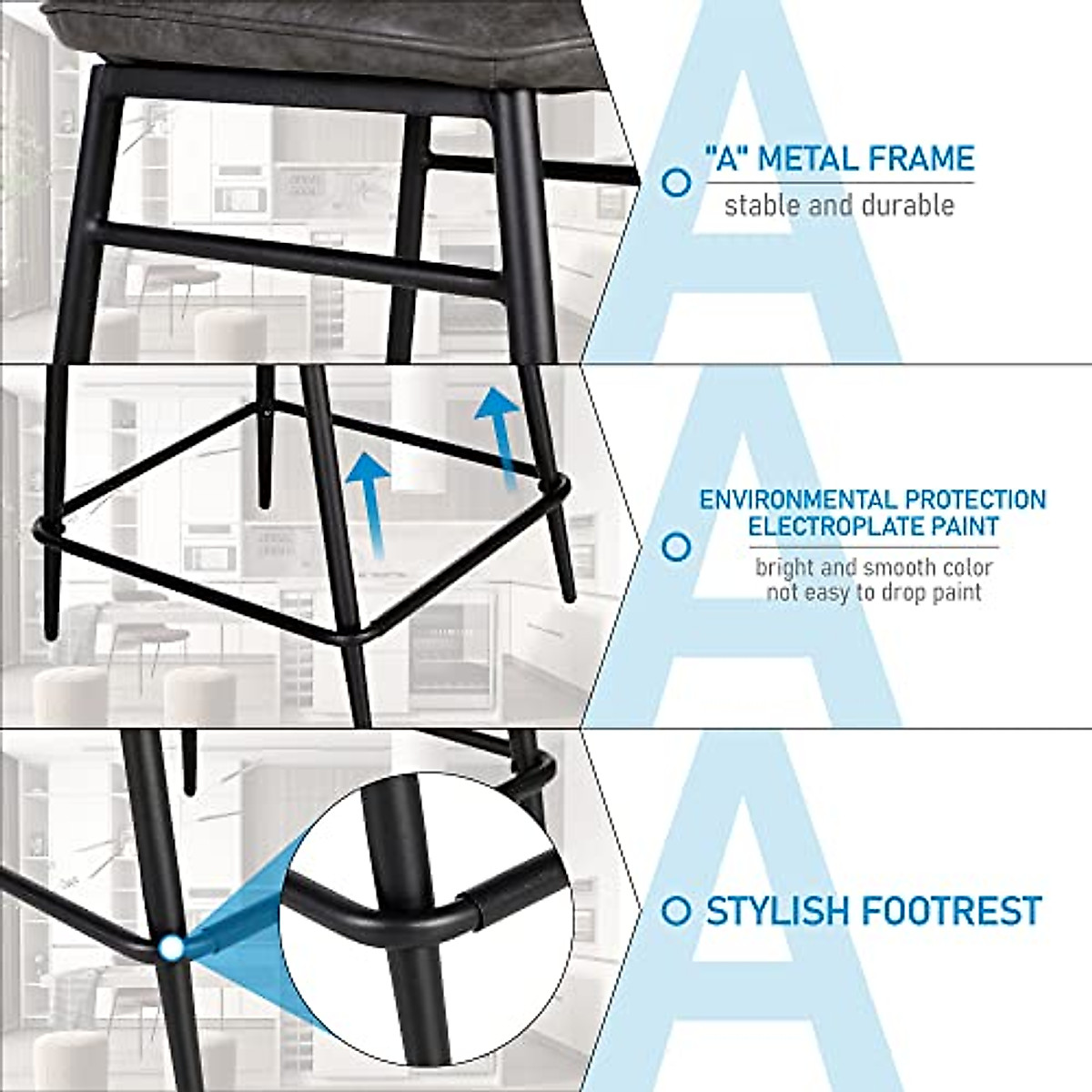 "A" METAL FRAME
stable and durable

ENVIRONMENTAL PROTECTION ELECTROPLATE PAINT
bright and smooth color
not easy to drop paint

STYLISH FOOTREST