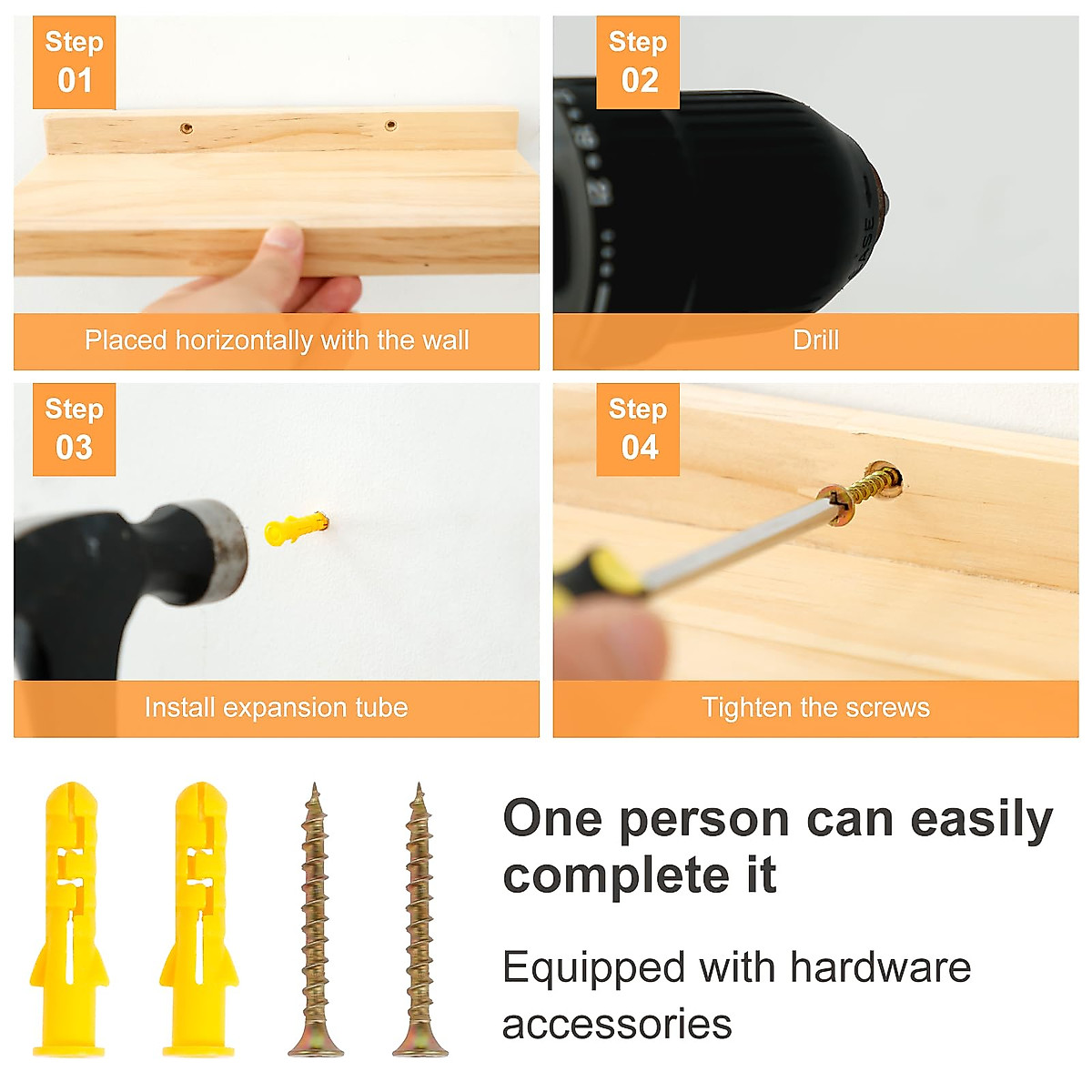 Step 01

Placed horizontally with the wall

Step 02

Drill

Step 03

Install expansion tube

Step 04

Tighten the screws

One person can easily complete it

Equipped with hardware accessories