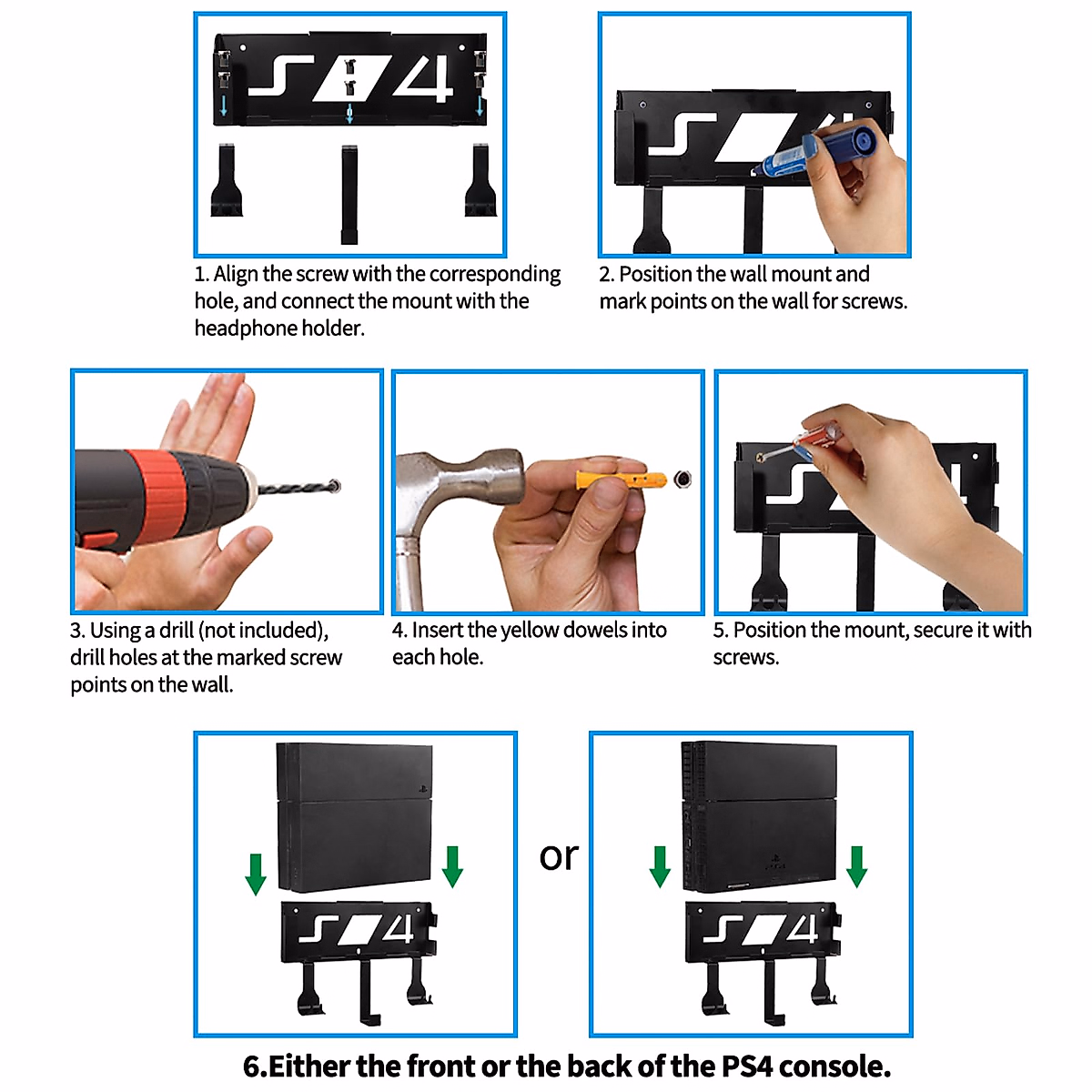 1. Align the screw with the corresponding hole, and connect the mount with the headphone holder.

2. Position the wall mount and mark points on the wall for screws.

3. Using a drill (not included), drill holes at the marked screw points on the wall.

4. Insert the yellow dowels into each hole.

5. Position the mount, secure it with screws.

or

6.Either the front or the back of the PS4 console.