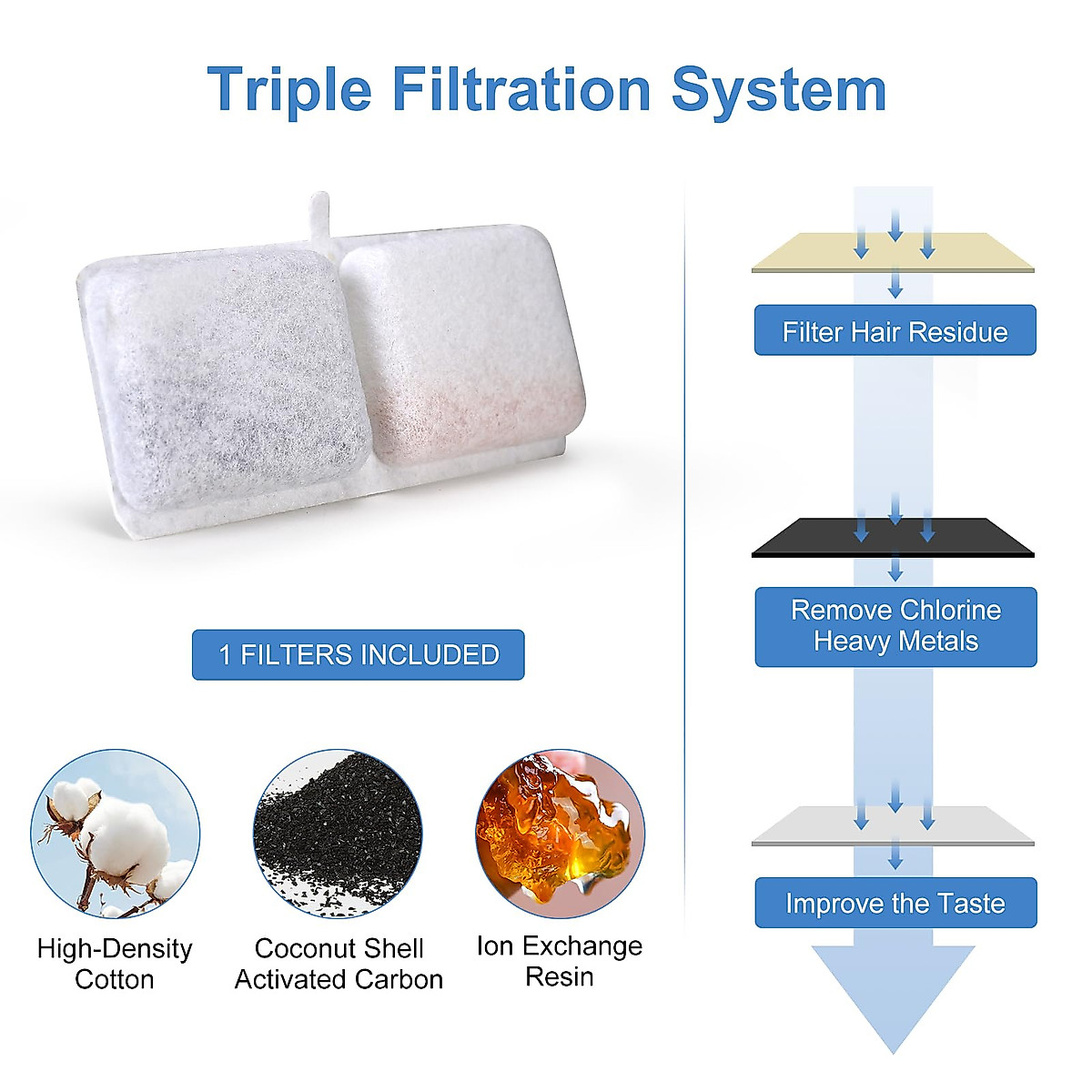 Triple Filtration System

1 FILTERS INCLUDED

High-Density Cotton

Coconut Shell Activated Carbon

Ion Exchange Resin

Filter Hair Residue

Remove Chlorine Heavy Metals

Improve the Taste